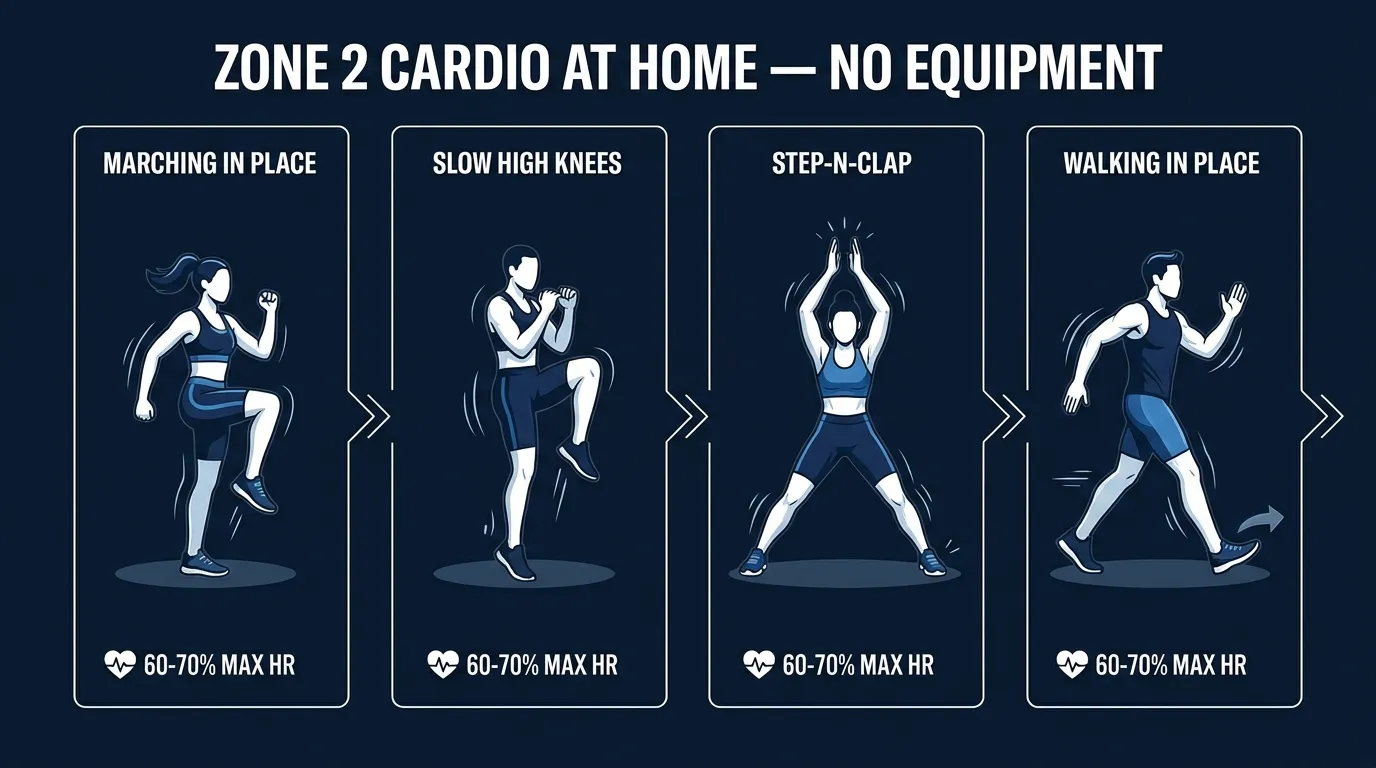 ZONE 2 CARDIO AT HOME — NO EQUIPMENT

MARCHING IN PLACE

60-70% MAX HR

SLOW HIGH KNEES

60-70% MAX HR

STEP-N-CLAP

60-70% MAX HR

WALKING IN PLACE

60-70% MAX HR