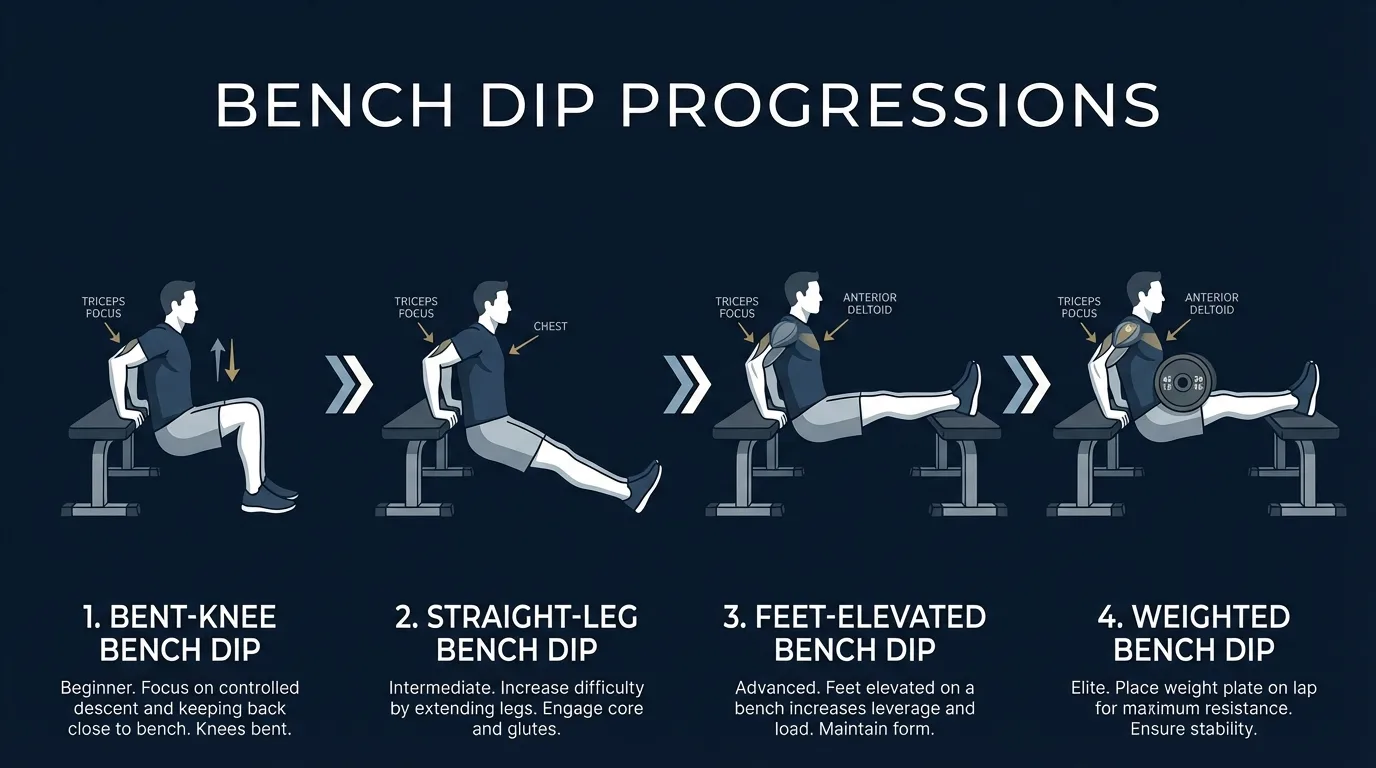 BENCH DIP PROGRESSIONS

TRICEPS FOCUS

TRICEPS FOCUS

CHEST

TRICEPS FOCUS

ANTERIOR DELTOID

TRICEPS FOCUS

ANTERIOR DELTOID

1. BENT-KNEE BENCH DIP

Beginner. Focus on controlled descent and keeping back close to bench. Knees bent.

2. STRAIGHT-LEG BENCH DIP

Intermediate. Increase difficulty by extending legs. Engage core and glutes.

3. FEET-ELEVATED BENCH DIP

Advanced. Feet elevated on a bench increases leverage and load. Maintain form.

4. WEIGHTED BENCH DIP

Elite. Place weight plate on lap for maximum resistance. Ensure stability.