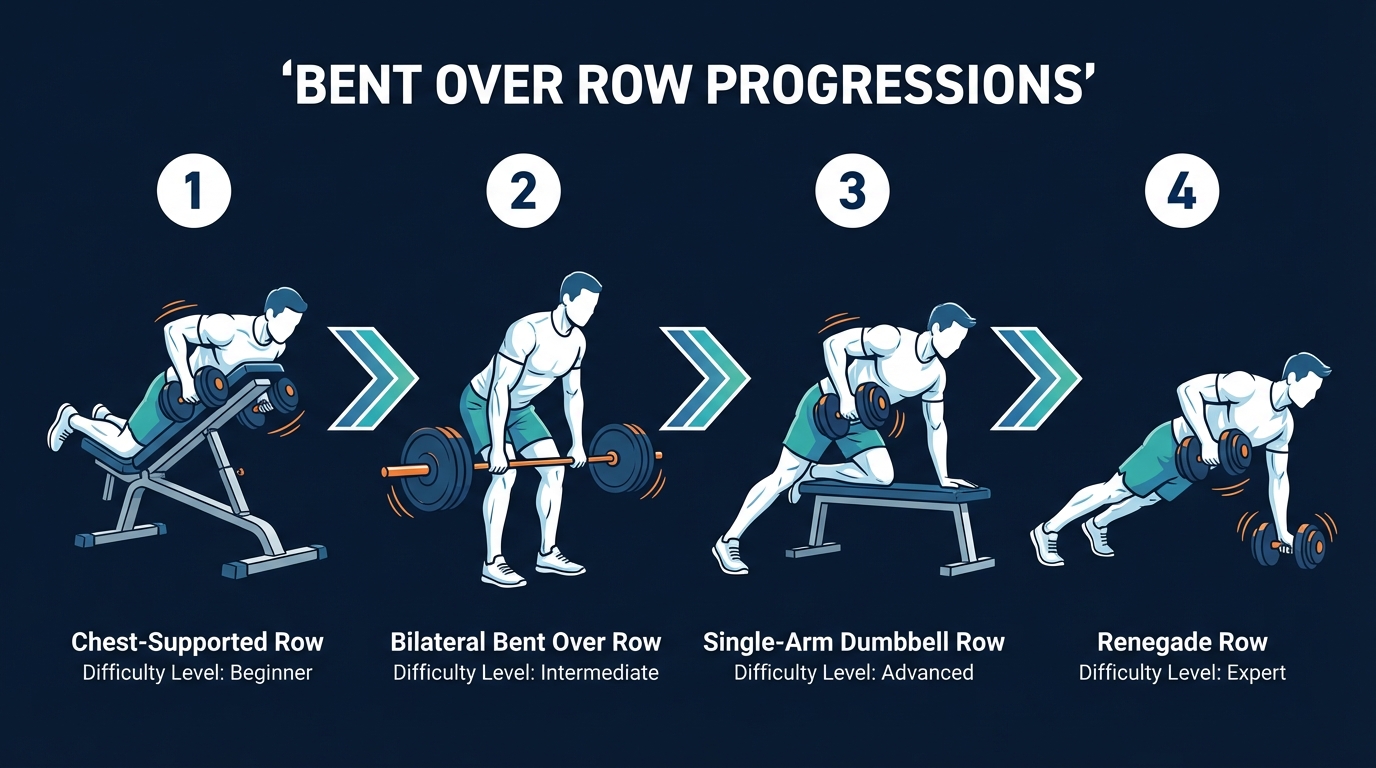 ‘BENT OVER ROW PROGRESSIONS’

1

Chest-Supported Row
Difficulty Level: Beginner

2

Bilateral Bent Over Row
Difficulty Level: Intermediate

3

Single-Arm Dumbbell Row
Difficulty Level: Advanced

4

Renegade Row
Difficulty Level: Expert