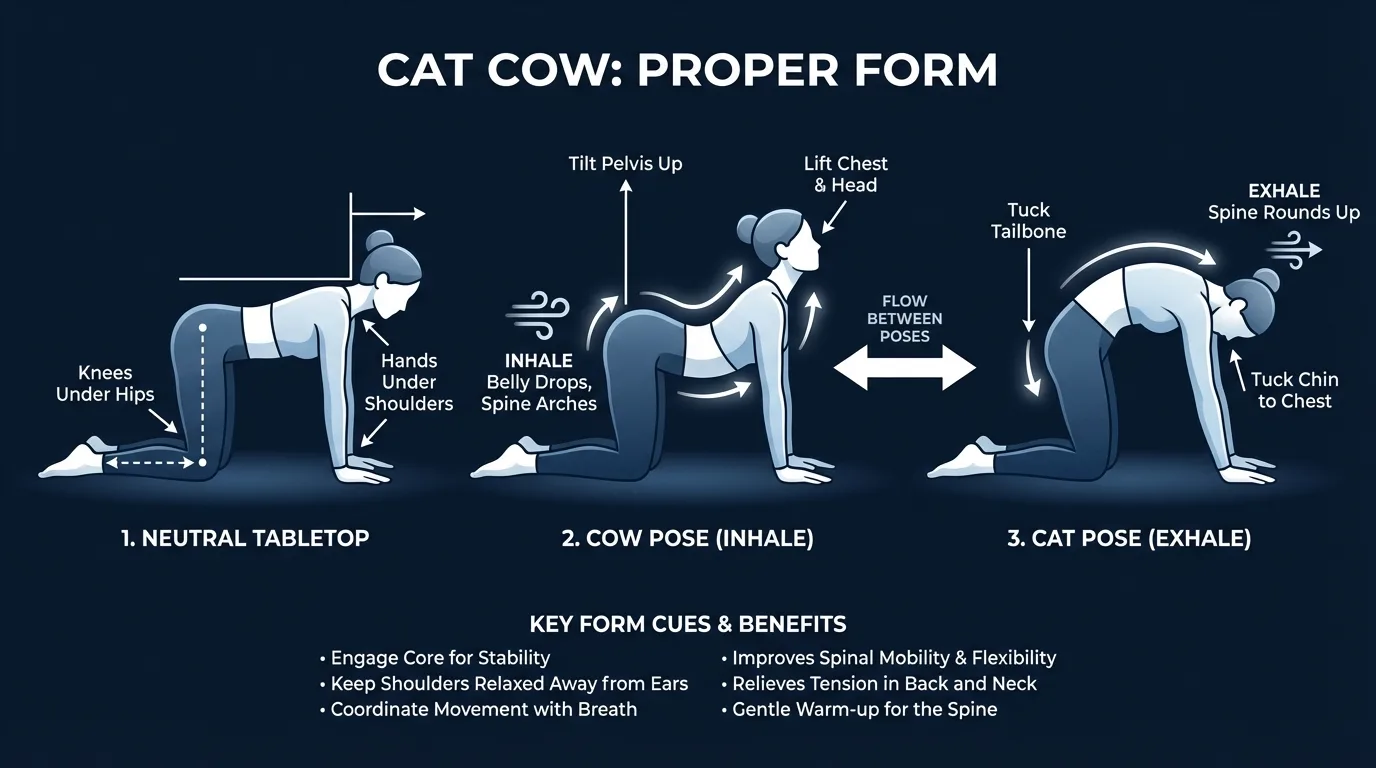 CAT COW: PROPER FORM

Knees Under Hips

Hands Under Shoulders

1. NEUTRAL TABLETOP

Tilt Pelvis Up

Lift Chest & Head

INHALE Belly Drops, Spine Arches

2. COW POSE (INHALE)

FLOW BETWEEN POSES

Tuck Tailbone

EXHALE Spine Rounds Up

Tuck Chin to Chest

3. CAT POSE (EXHALE)

KEY FORM CUES & BENEFITS

• Engage Core for Stability
• Keep Shoulders Relaxed Away from Ears
• Coordinate Movement with Breath

• Improves Spinal Mobility & Flexibility
• Relieves Tension in Back and Neck
• Gentle Warm-up for the Spine