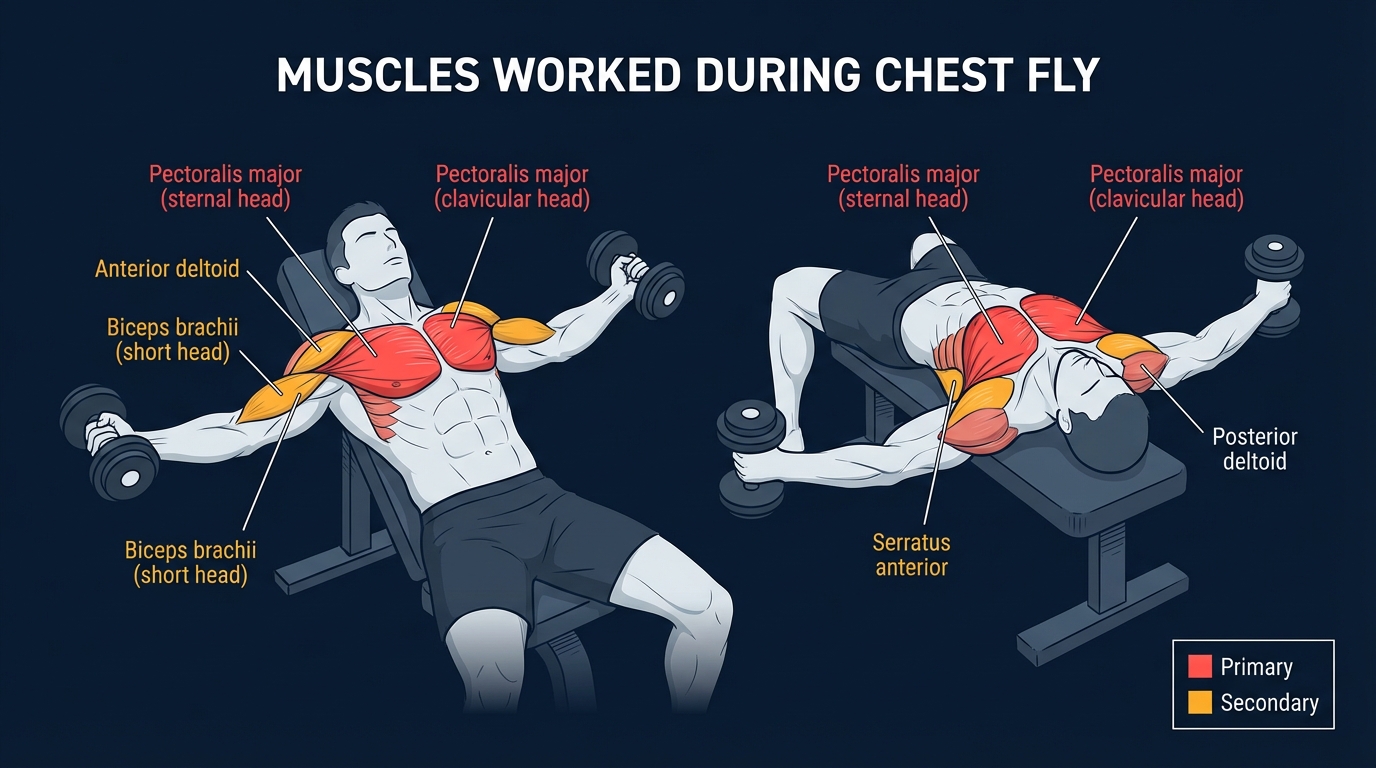 MUSCLES WORKED DURING CHEST FLY

Pectoralis major (sternal head)

Pectoralis major (clavicular head)

Anterior deltoid

Biceps brachii (short head)

Biceps brachii (short head)

Pectoralis major (sternal head)

Pectoralis major (clavicular head)

Posterior deltoid

Serratus anterior

Primary
Secondary