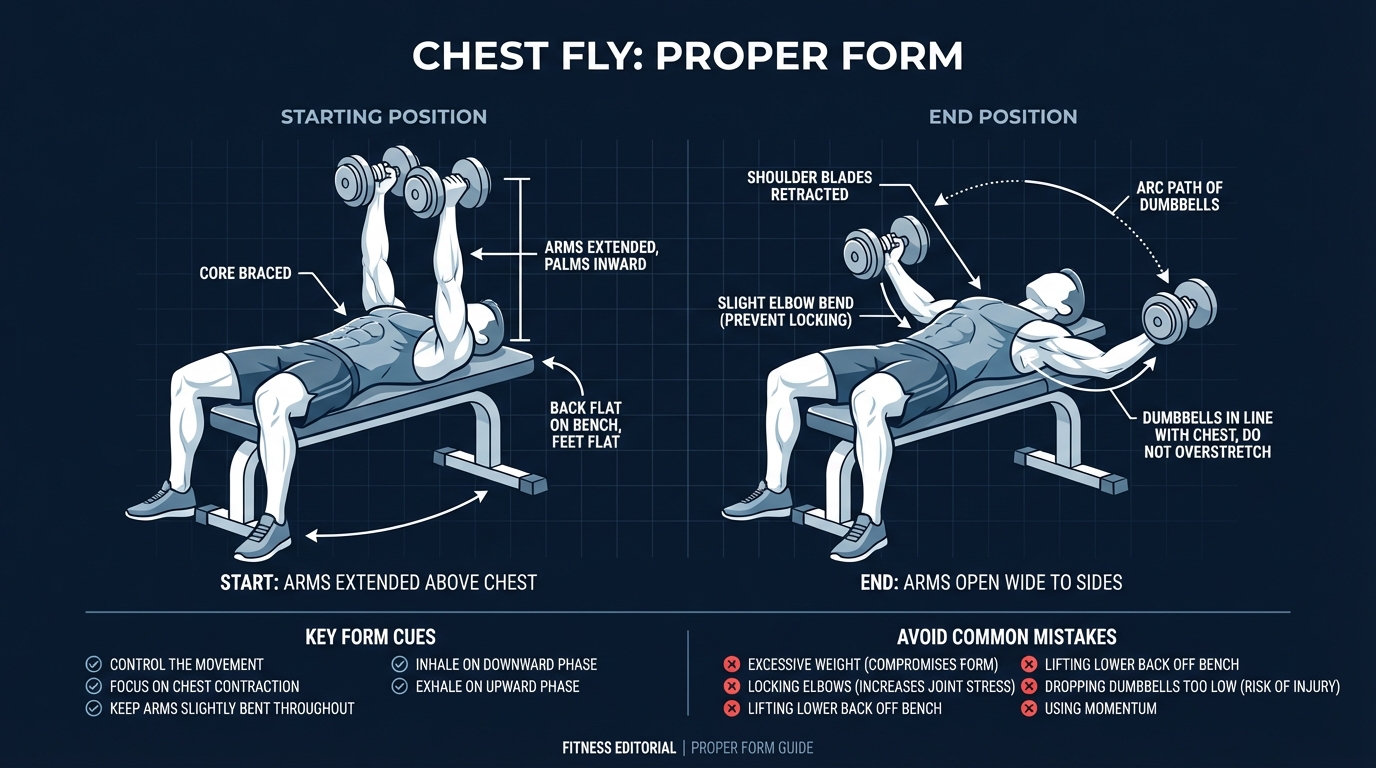 CHEST FLY: PROPER FORM

STARTING POSITION

CORE BRACED

ARMS EXTENDED, PALMS INWARD

BACK FLAT ON BENCH, FEET FLAT

START: ARMS EXTENDED ABOVE CHEST

END POSITION

SHOULDER BLADES RETRACTED

ARC PATH OF DUMBBELLS

SLIGHT ELBOW BEND (PREVENT LOCKING)

DUMBBELLS IN LINE WITH CHEST, DO NOT OVERSTRETCH

END: ARMS OPEN WIDE TO SIDES

KEY FORM CUES

CONTROL THE MOVEMENT
FOCUS ON CHEST CONTRACTION
KEEP ARMS SLIGHTLY BENT THROUGHOUT
INHALE ON DOWNWARD PHASE
EXHALE ON UPWARD PHASE

AVOID COMMON MISTAKES

EXCESSIVE WEIGHT (COMPROMISES FORM)
LOCKING ELBOWS (INCREASES JOINT STRESS)
LIFTING LOWER BACK OFF BENCH
LIFTING LOWER BACK OFF BENCH
DROPPING DUMBBELLS TOO LOW (RISK OF INJURY)
USING MOMENTUM

FITNESS EDITORIAL | PROPER FORM GUIDE