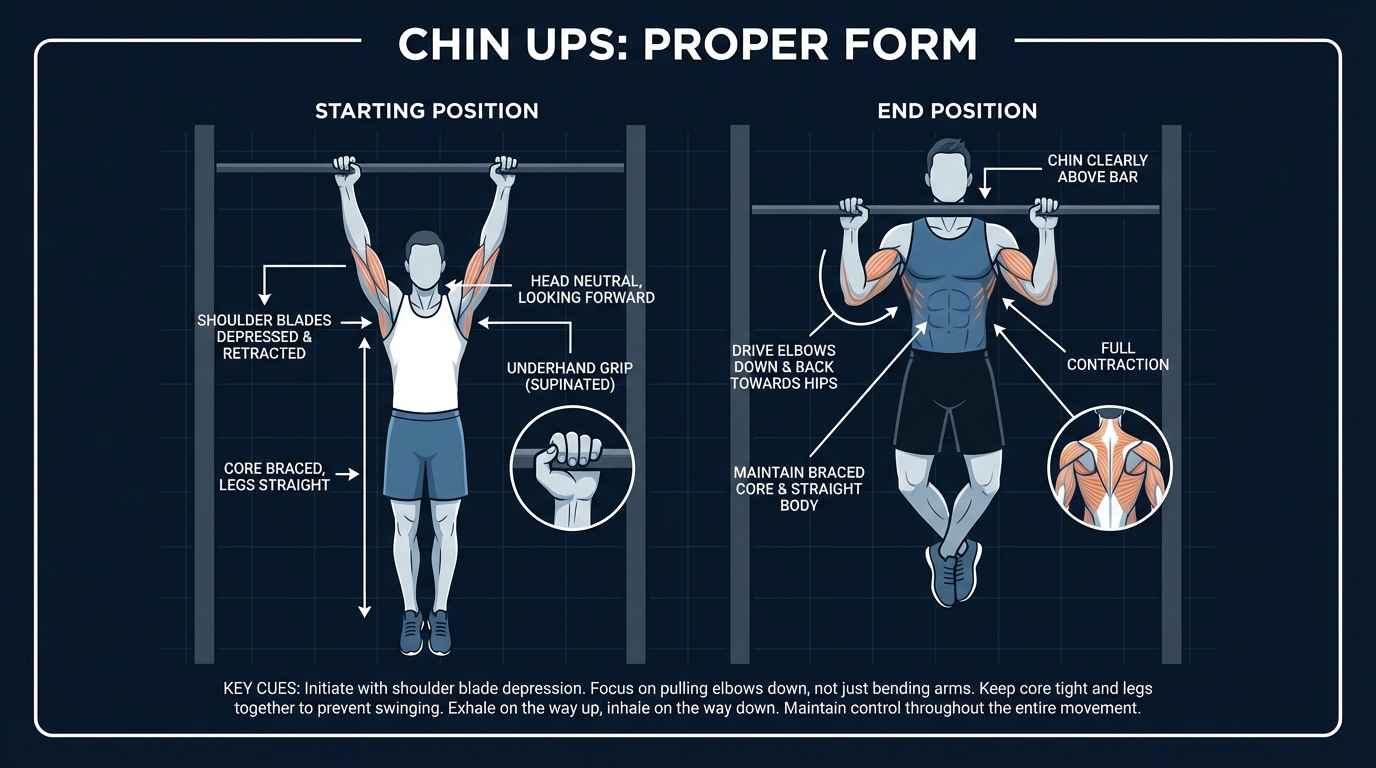 CHIN UPS: PROPER FORM

STARTING POSITION

SHOULDER BLADES DEPRESSED & RETRACTED

HEAD NEUTRAL, LOOKING FORWARD

UNDERHAND GRIP (SUPINATED)

CORE BRACED, LEGS STRAIGHT

END POSITION

CHIN CLEARLY ABOVE BAR

DRIVE ELBOWS DOWN & BACK TOWARDS HIPS

FULL CONTRACTION

MAINTAIN BRACED CORE & STRAIGHT BODY

KEY CUES: Initiate with shoulder blade depression. Focus on pulling elbows down, not just bending arms. Keep core tight and legs together to prevent swinging. Exhale on the way up, inhale on the way down. Maintain control throughout the entire movement.