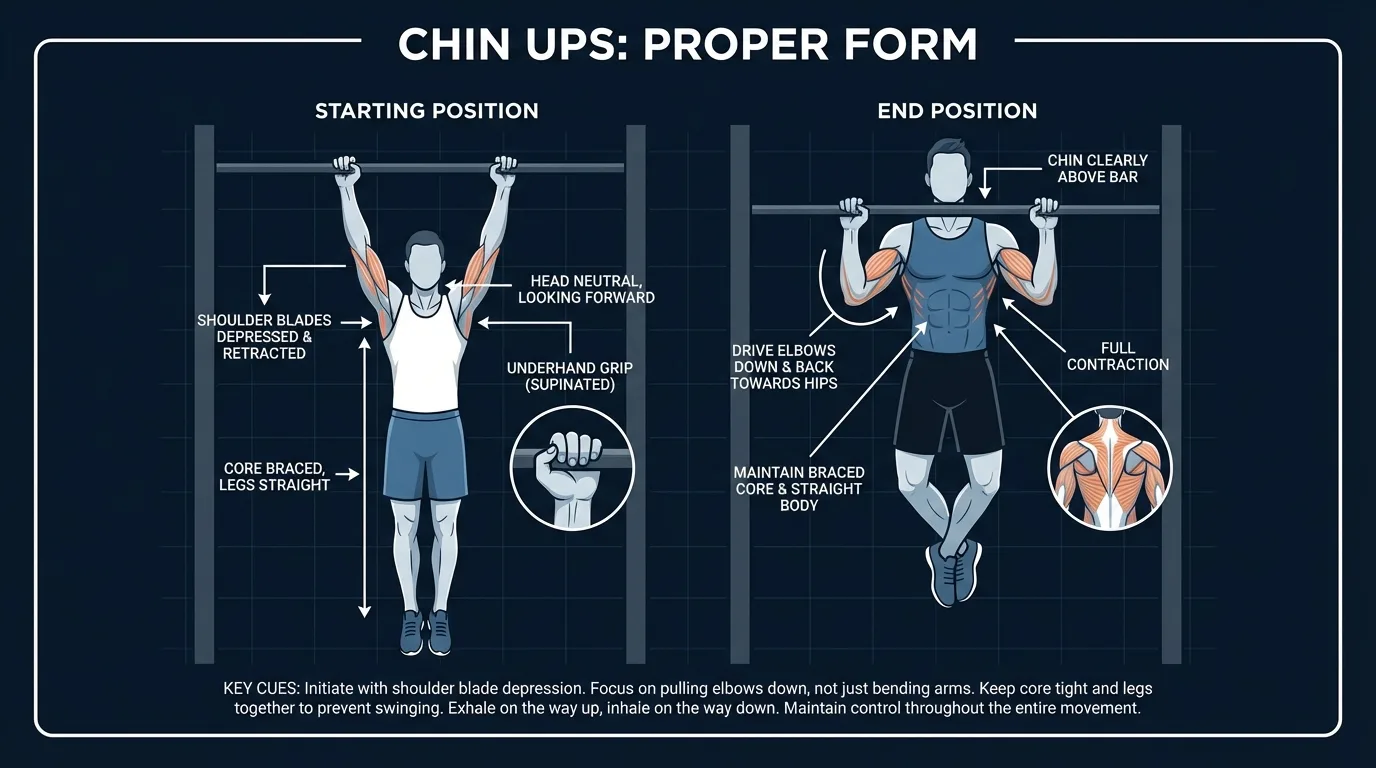 CHIN UPS: PROPER FORM

STARTING POSITION

SHOULDER BLADES DEPRESSED & RETRACTED

HEAD NEUTRAL, LOOKING FORWARD

UNDERHAND GRIP (SUPINATED)

CORE BRACED, LEGS STRAIGHT

END POSITION

CHIN CLEARLY ABOVE BAR

DRIVE ELBOWS DOWN & BACK TOWARDS HIPS

FULL CONTRACTION

MAINTAIN BRACED CORE & STRAIGHT BODY

KEY CUES: Initiate with shoulder blade depression. Focus on pulling elbows down, not just bending arms. Keep core tight and legs together to prevent swinging. Exhale on the way up, inhale on the way down. Maintain control throughout the entire movement.