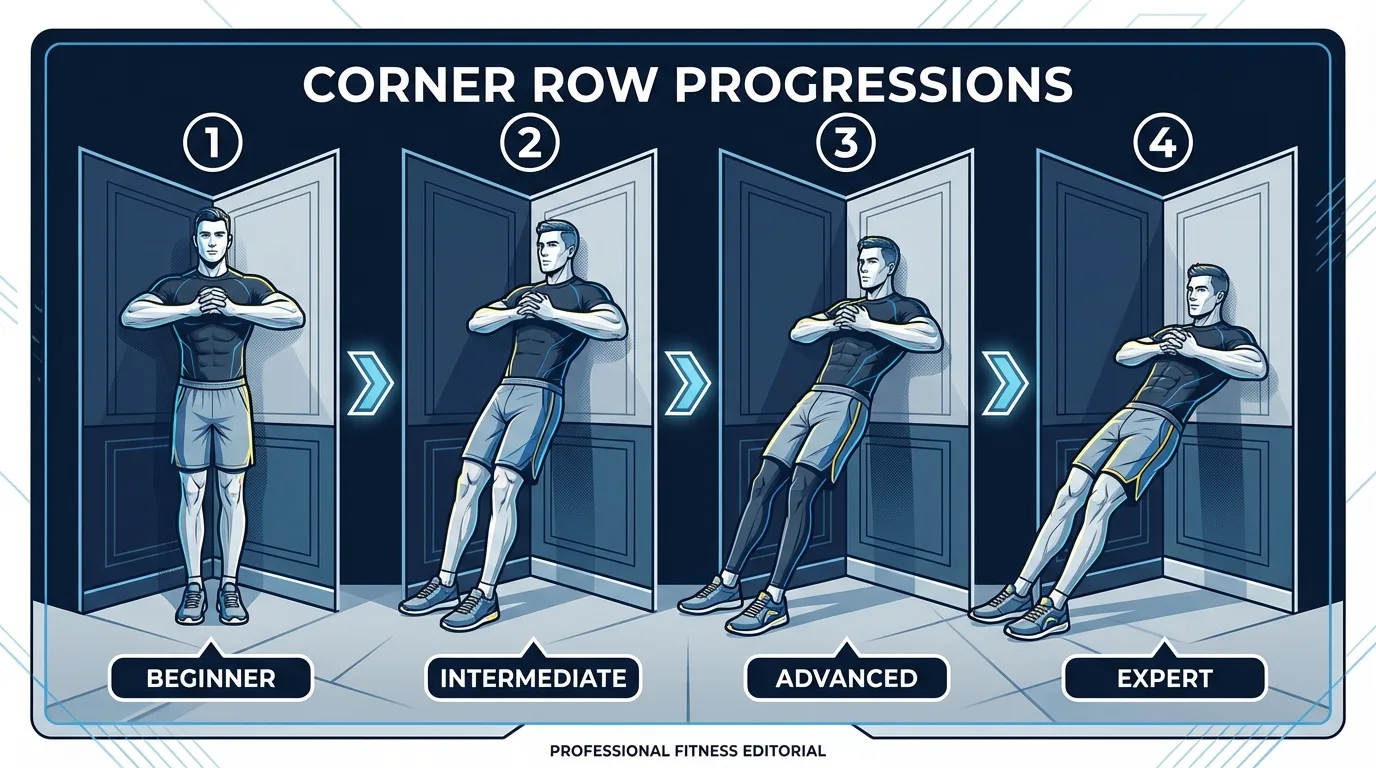 CORNER ROW PROGRESSIONS

1

2

3

4

BEGINNER

INTERMEDIATE

ADVANCED

EXPERT

PROFESSIONAL FITNESS EDITORIAL