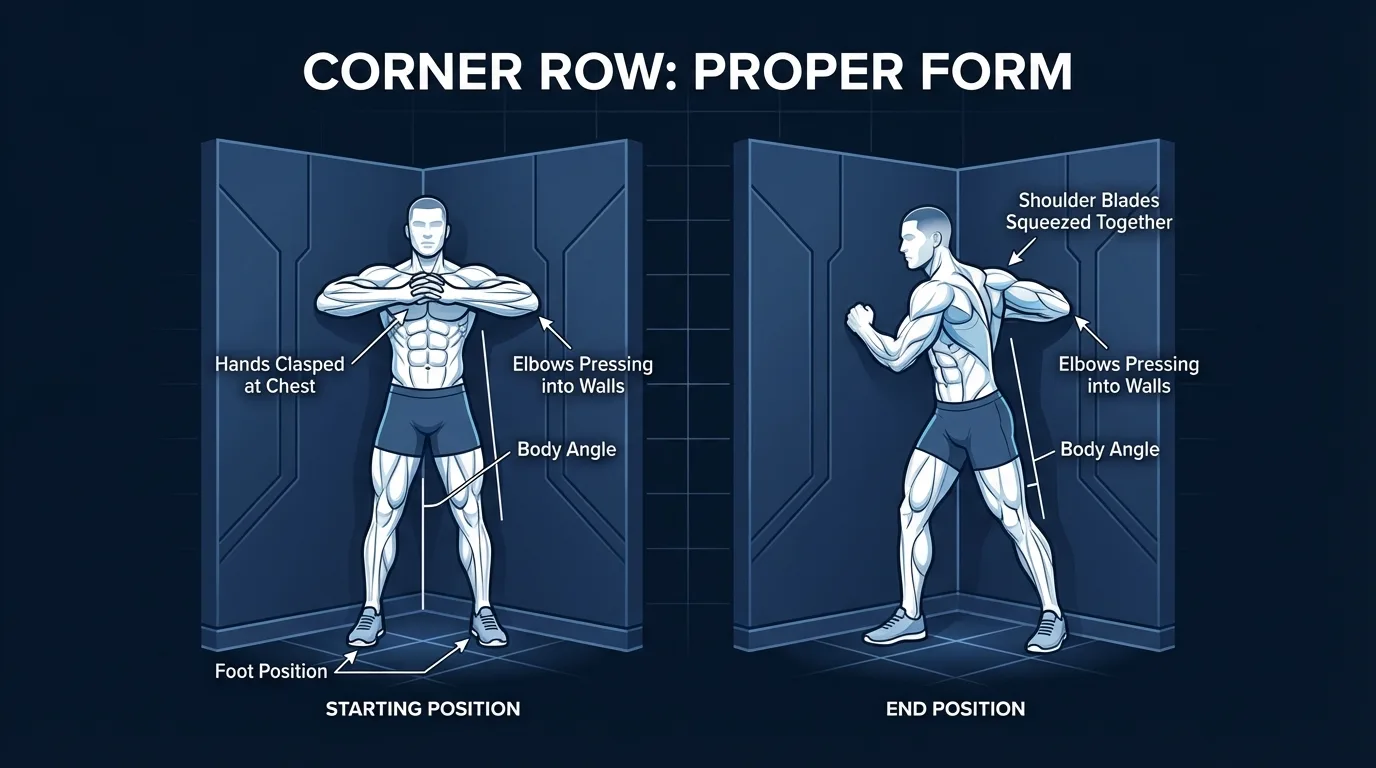 CORNER ROW: PROPER FORM

Hands Clasped at Chest

Elbows Pressing into Walls

Body Angle

Foot Position

STARTING POSITION

Shoulder Blades Squeezed Together

Elbows Pressing into Walls

Body Angle

END POSITION