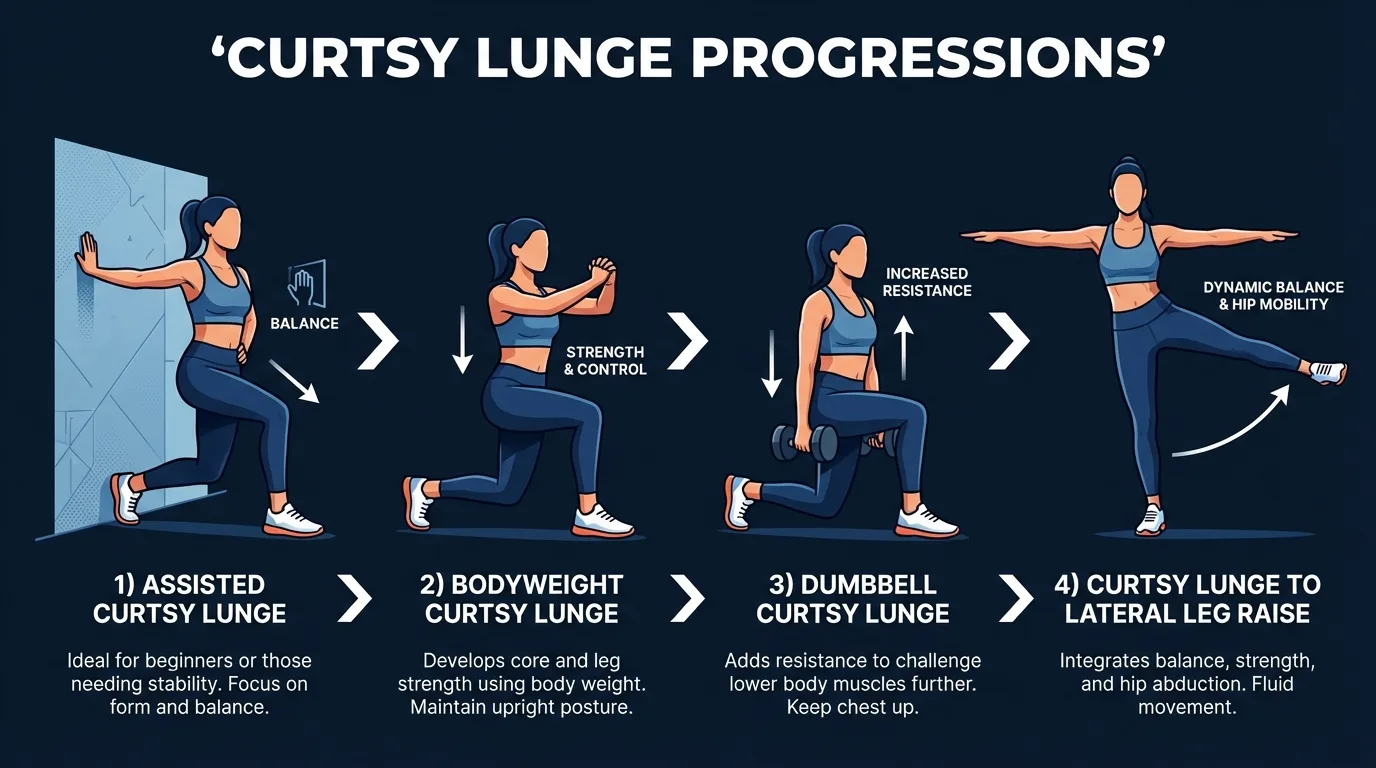 ‘CURTSY LUNGE PROGRESSIONS’

BALANCE

STRENGTH & CONTROL

INCREASED RESISTANCE

DYNAMIC BALANCE & HIP MOBILITY

1) ASSISTED CURTSY LUNGE

Ideal for beginners or those needing stability. Focus on form and balance.

2) BODYWEIGHT CURTSY LUNGE

Develops core and leg strength using body weight. Maintain upright posture.

3) DUMBBELL CURTSY LUNGE

Adds resistance to challenge lower body muscles further. Keep chest up.

4) CURTSY LUNGE TO LATERAL LEG RAISE

Integrates balance, strength, and hip abduction. Fluid movement.