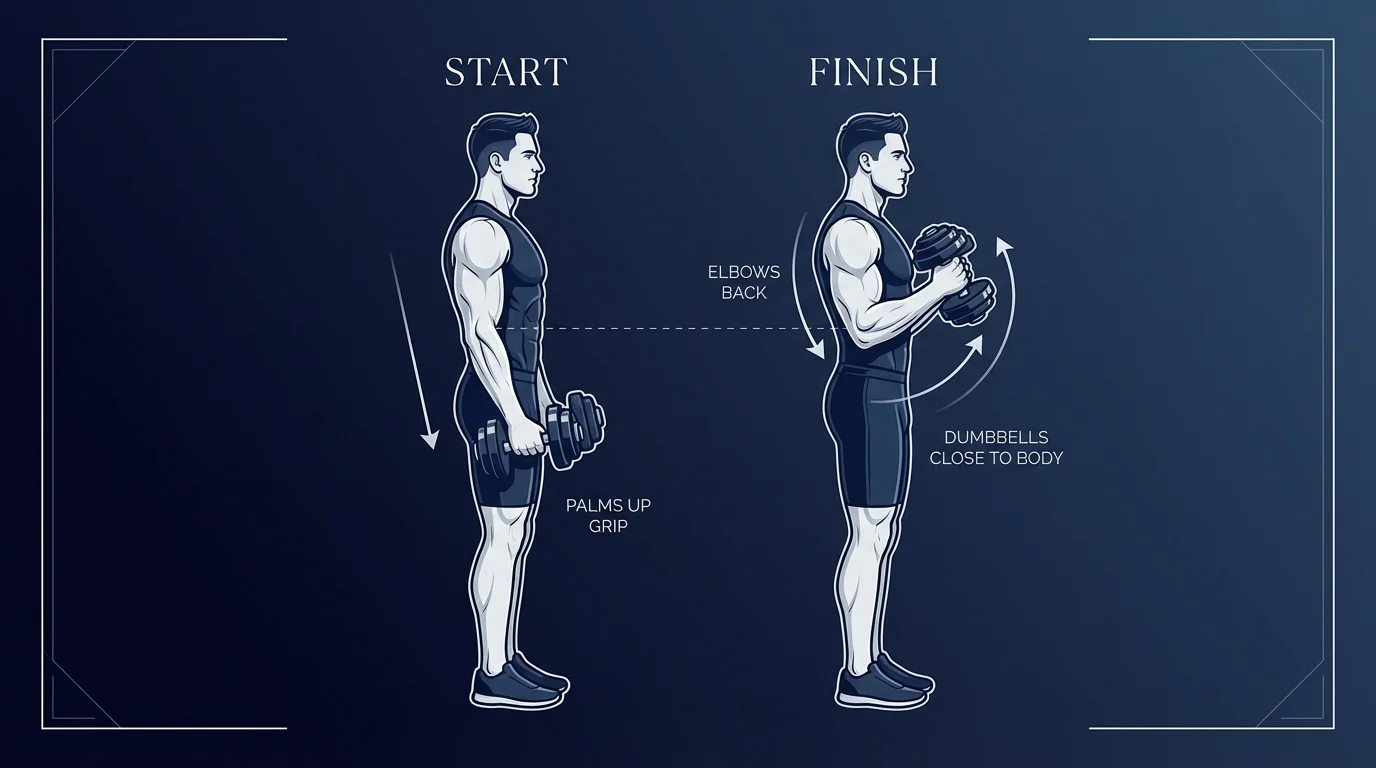 START

PALMS UP
GRIP

FINISH

ELBOWS
BACK

DUMBBELLS
CLOSE TO BODY