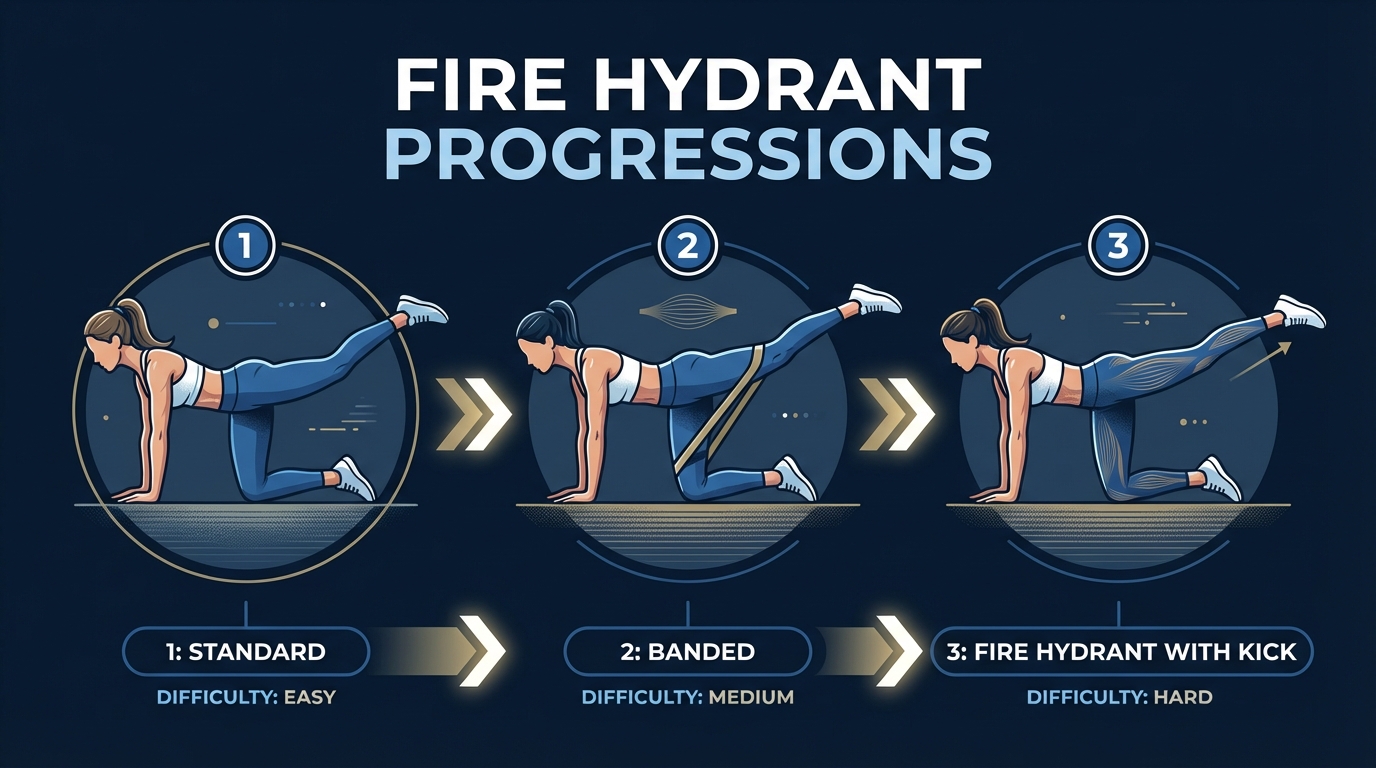 FIRE HYDRANT
PROGRESSIONS

1

2

3

1: STANDARD
DIFFICULTY: EASY

2: BANDED
DIFFICULTY: MEDIUM

3: FIRE HYDRANT WITH KICK
DIFFICULTY: HARD