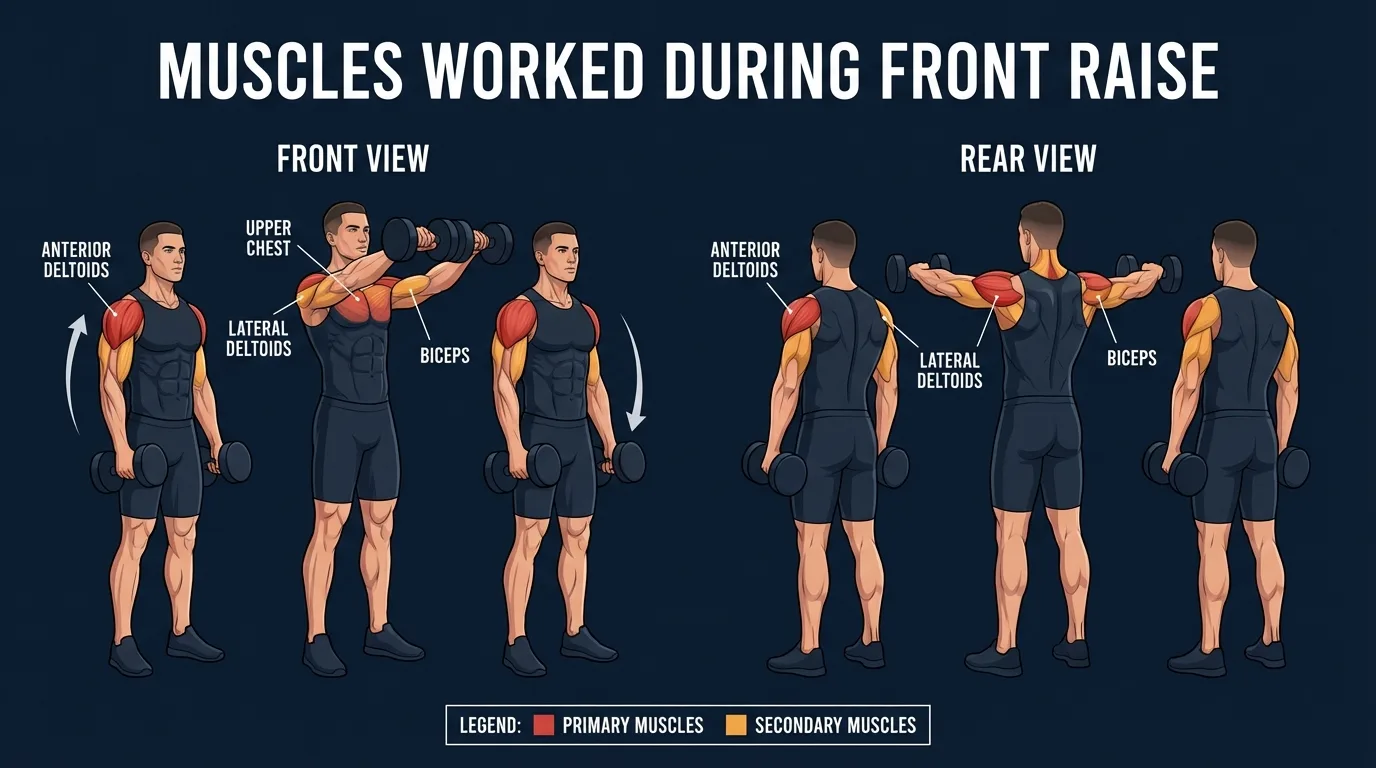 MUSCLES WORKED DURING FRONT RAISE

FRONT VIEW

ANTERIOR DELTOIDS

UPPER CHEST

LATERAL DELTOIDS

BICEPS

REAR VIEW

ANTERIOR DELTOIDS

LATERAL DELTOIDS

BICEPS

LEGEND: PRIMARY MUSCLES SECONDARY MUSCLES