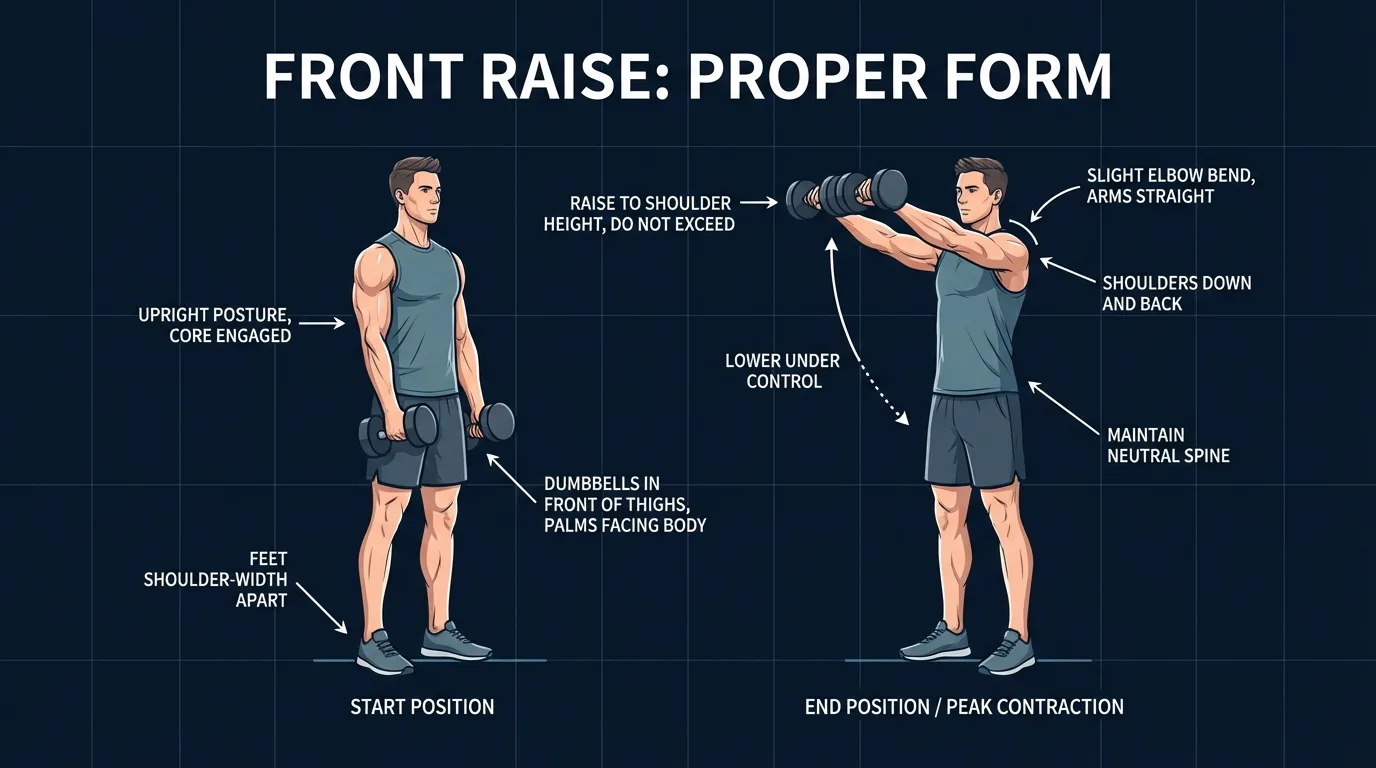 FRONT RAISE: PROPER FORM

UPRIGHT POSTURE, CORE ENGAGED

DUMBBELLS IN FRONT OF THIGHS, PALMS FACING BODY

FEET SHOULDER-WIDTH APART

START POSITION

RAISE TO SHOULDER HEIGHT, DO NOT EXCEED

SLIGHT ELBOW BEND, ARMS STRAIGHT

SHOULDERS DOWN AND BACK

LOWER UNDER CONTROL

MAINTAIN NEUTRAL SPINE

END POSITION / PEAK CONTRACTION