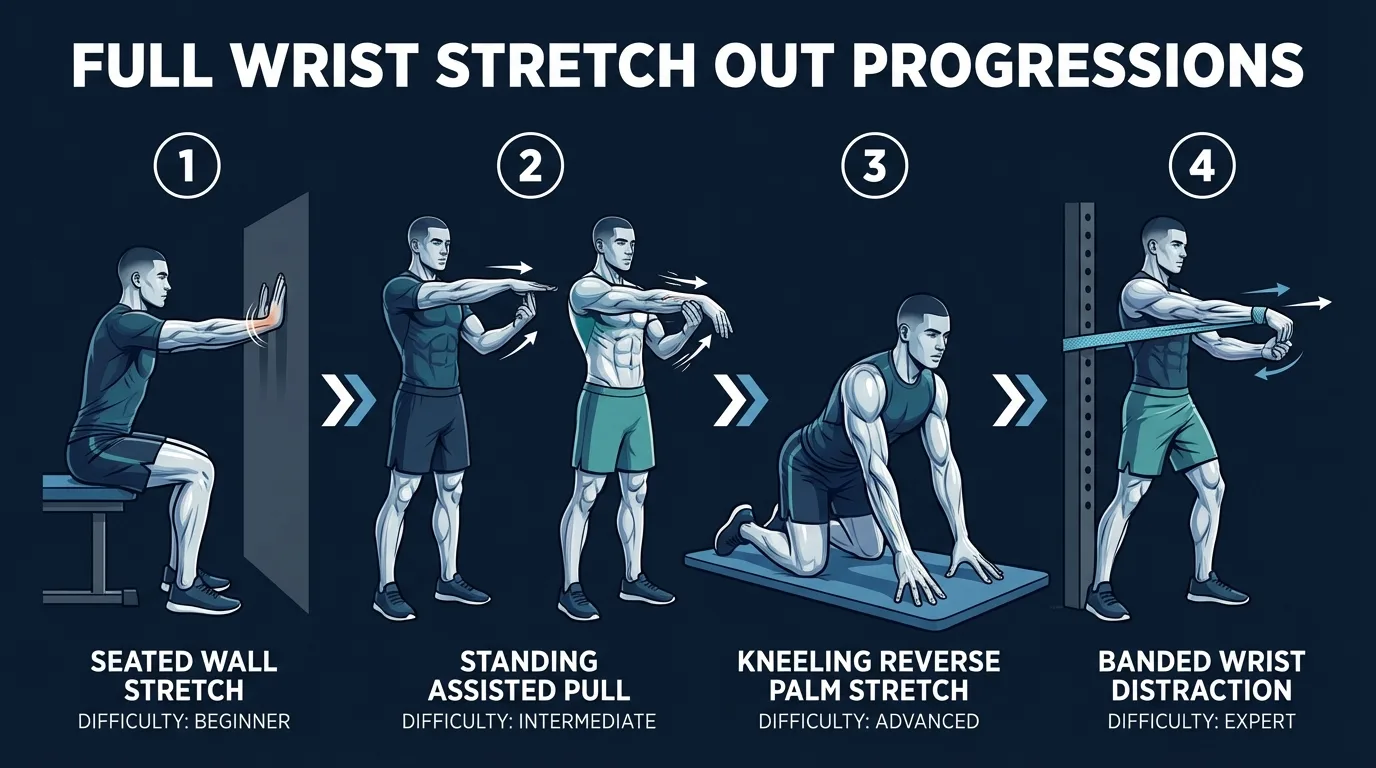 FULL WRIST STRETCH OUT PROGRESSIONS

1

SEATED WALL STRETCH
DIFFICULTY: BEGINNER

2

STANDING ASSISTED PULL
DIFFICULTY: INTERMEDIATE

3

KNEELING REVERSE PALM STRETCH
DIFFICULTY: ADVANCED

4

BANDED WRIST DISTRACTION
DIFFICULTY: EXPERT