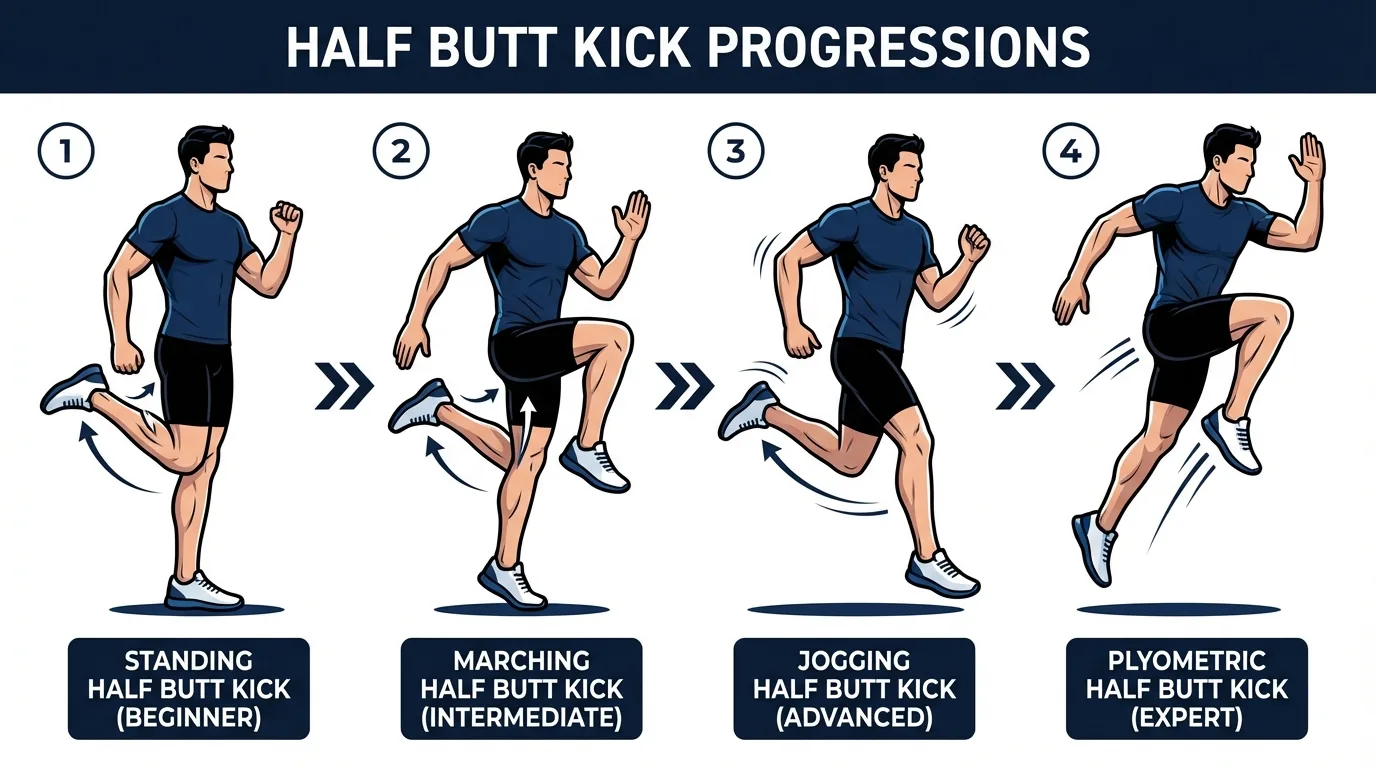 HALF BUTT KICK PROGRESSIONS

1

STANDING HALF BUTT KICK (BEGINNER)

2

MARCHING HALF BUTT KICK (INTERMEDIATE)

3

JOGGING HALF BUTT KICK (ADVANCED)

4

PLYOMETRIC HALF BUTT KICK (EXPERT)