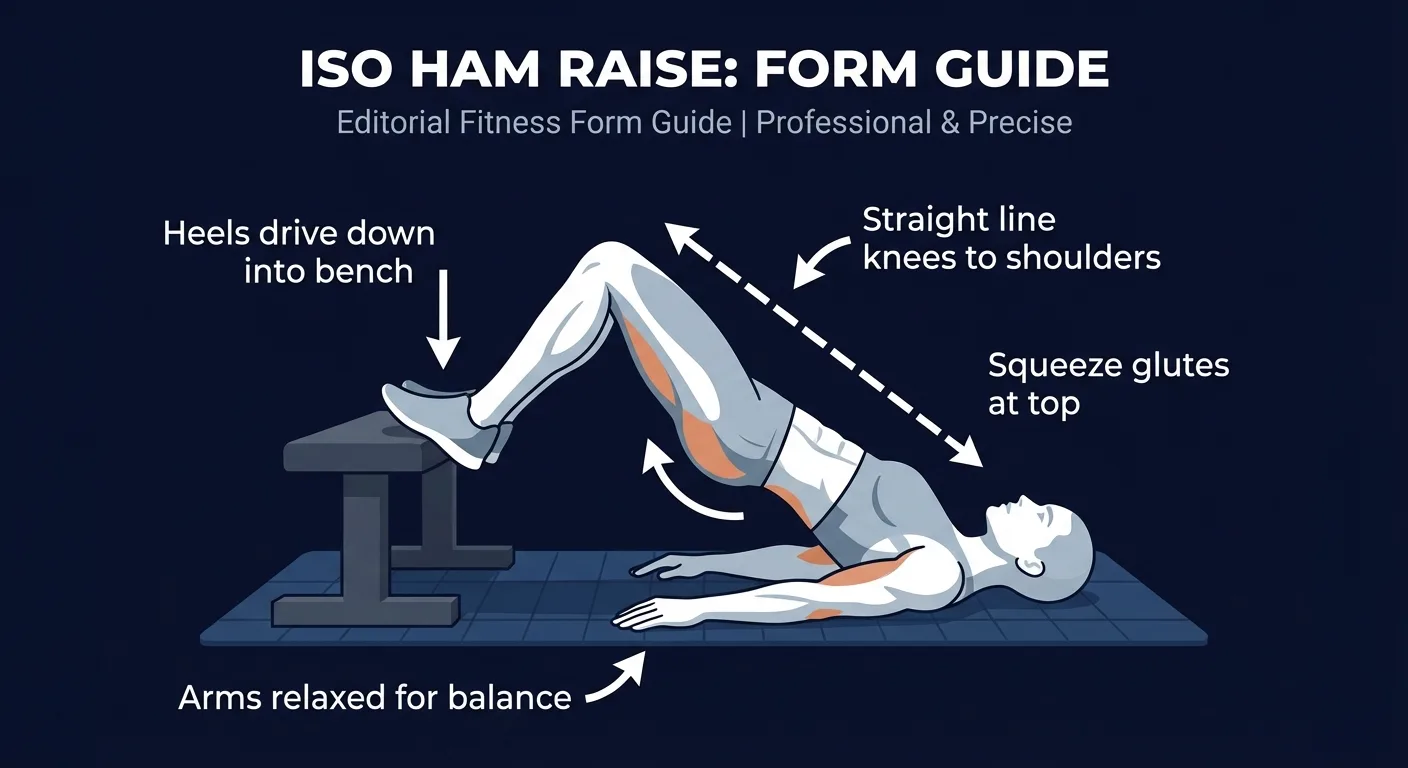 ISO HAM RAISE: FORM GUIDE
Editorial Fitness Form Guide | Professional & Precise

Heels drive down into bench

Straight line knees to shoulders

Squeeze glutes at top

Arms relaxed for balance