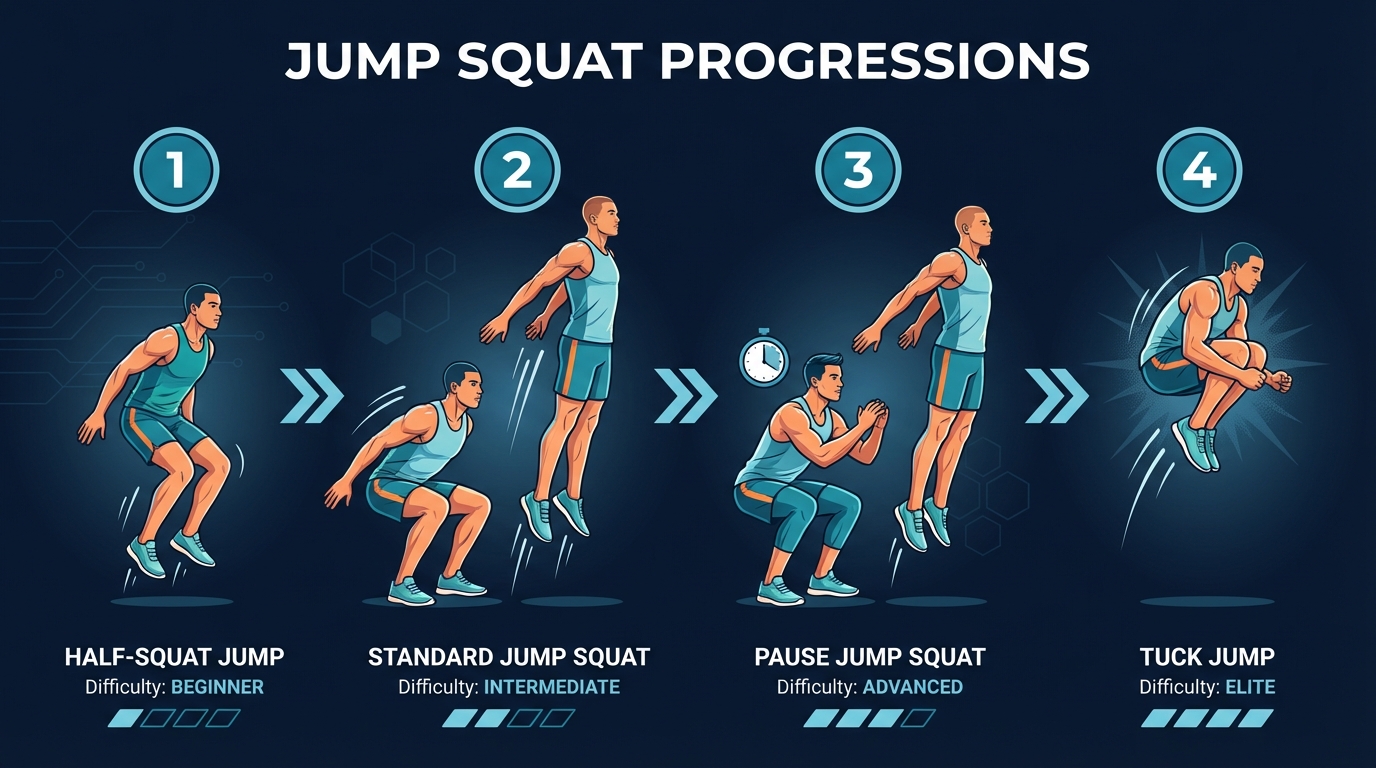 JUMP SQUAT PROGRESSIONS

1

2

3

4

HALF-SQUAT JUMP
Difficulty: BEGINNER

STANDARD JUMP SQUAT
Difficulty: INTERMEDIATE

PAUSE JUMP SQUAT
Difficulty: ADVANCED

TUCK JUMP
Difficulty: ELITE