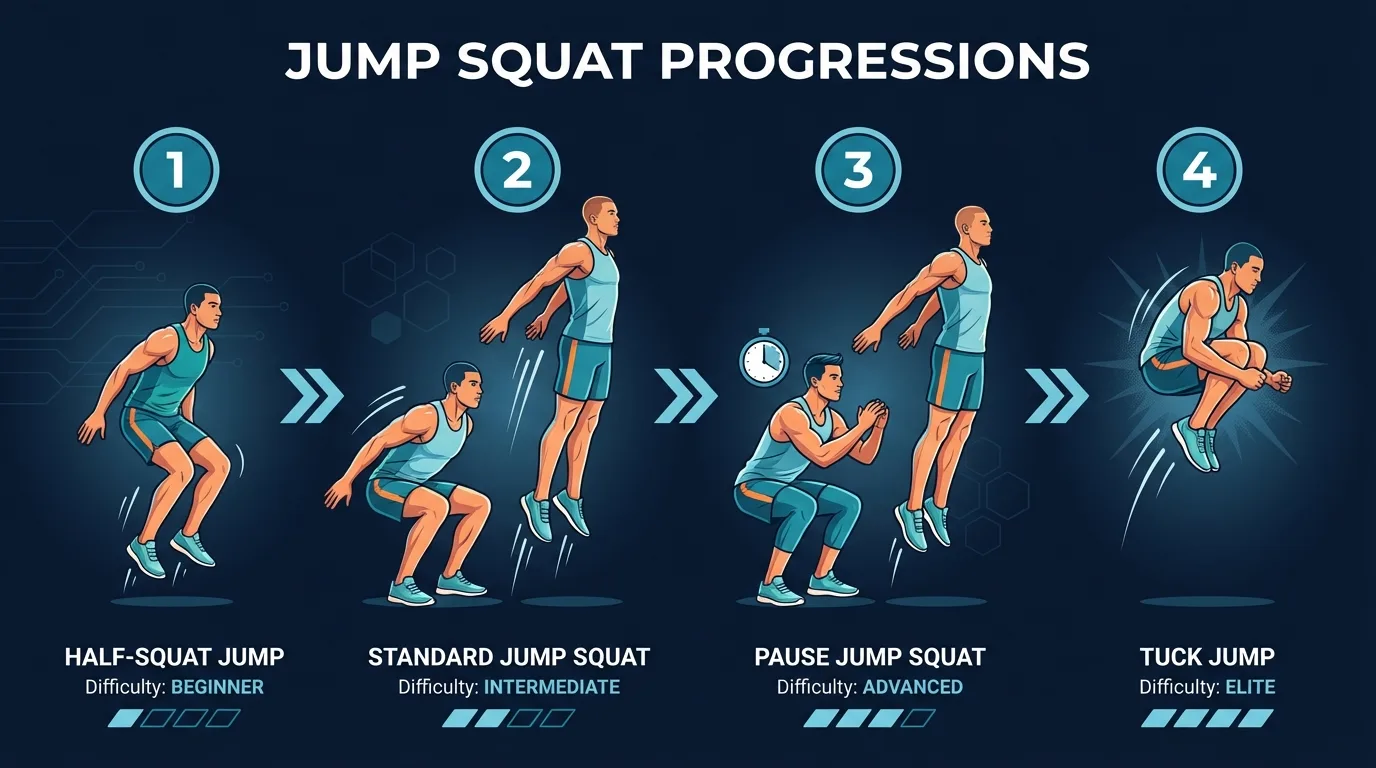 JUMP SQUAT PROGRESSIONS

1

2

3

4

HALF-SQUAT JUMP
Difficulty: BEGINNER

STANDARD JUMP SQUAT
Difficulty: INTERMEDIATE

PAUSE JUMP SQUAT
Difficulty: ADVANCED

TUCK JUMP
Difficulty: ELITE