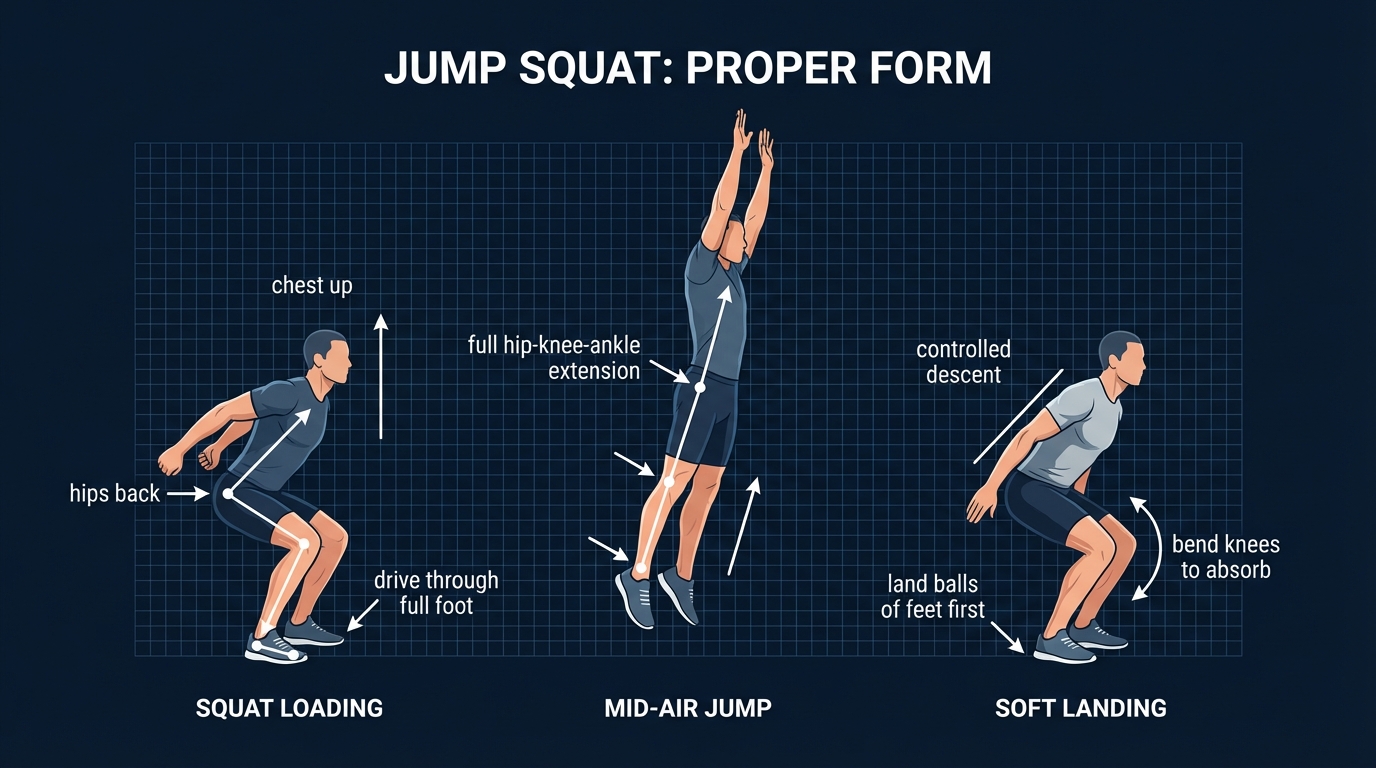 JUMP SQUAT: PROPER FORM

chest up

hips back

drive through full foot

SQUAT LOADING

full hip-knee-ankle extension

MID-AIR JUMP

controlled descent

bend knees to absorb

land balls of feet first

SOFT LANDING