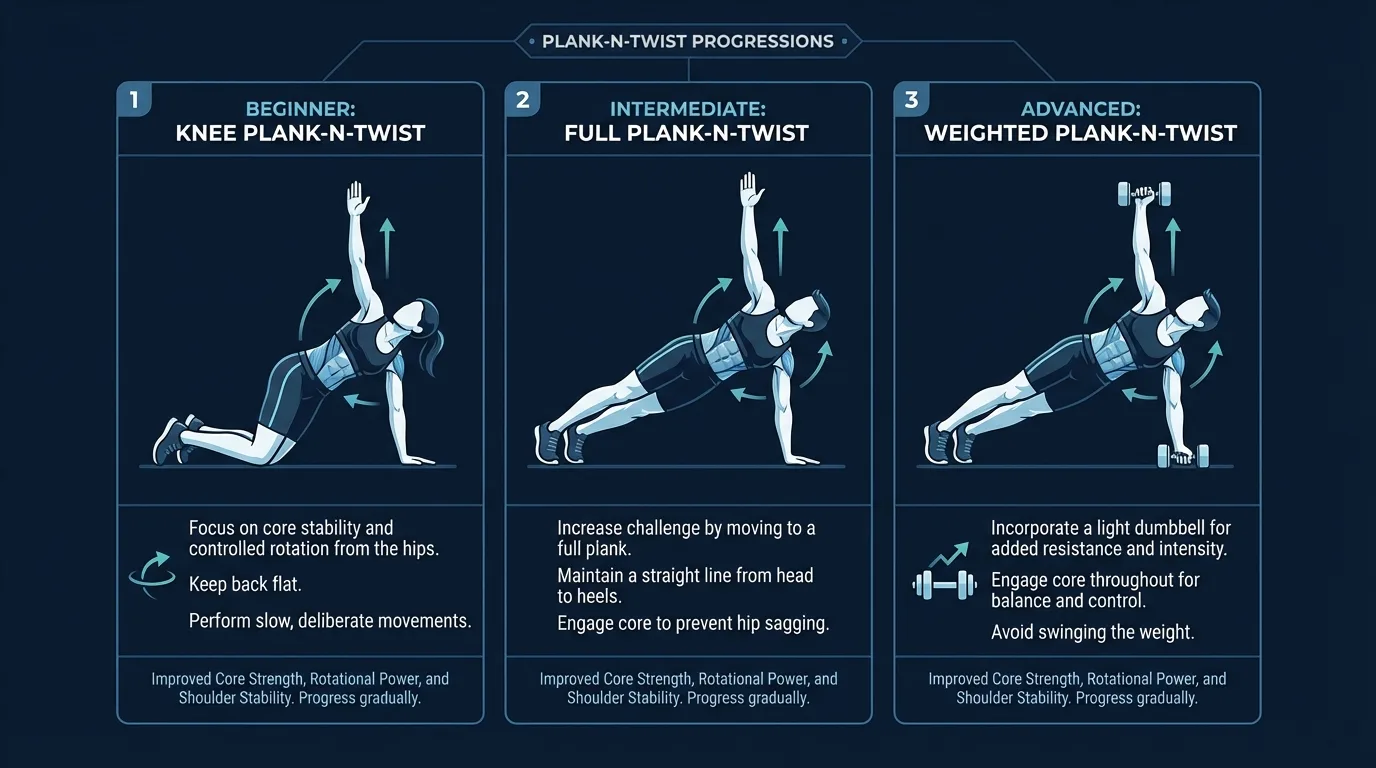 PLANK-N-TWIST PROGRESSIONS

1
BEGINNER:
KNEE PLANK-N-TWIST

Focus on core stability and controlled rotation from the hips.

Keep back flat.

Perform slow, deliberate movements.

Improved Core Strength, Rotational Power, and Shoulder Stability. Progress gradually.

2
INTERMEDIATE:
FULL PLANK-N-TWIST

Increase challenge by moving to a full plank.

Maintain a straight line from head to heels.

Engage core to prevent hip sagging.

Improved Core Strength, Rotational Power, and Shoulder Stability. Progress gradually.

3
ADVANCED:
WEIGHTED PLANK-N-TWIST

Incorporate a light dumbbell for added resistance and intensity.

Engage core throughout for balance and control.

Avoid swinging the weight.

Improved Core Strength, Rotational Power, and Shoulder Stability. Progress gradually.