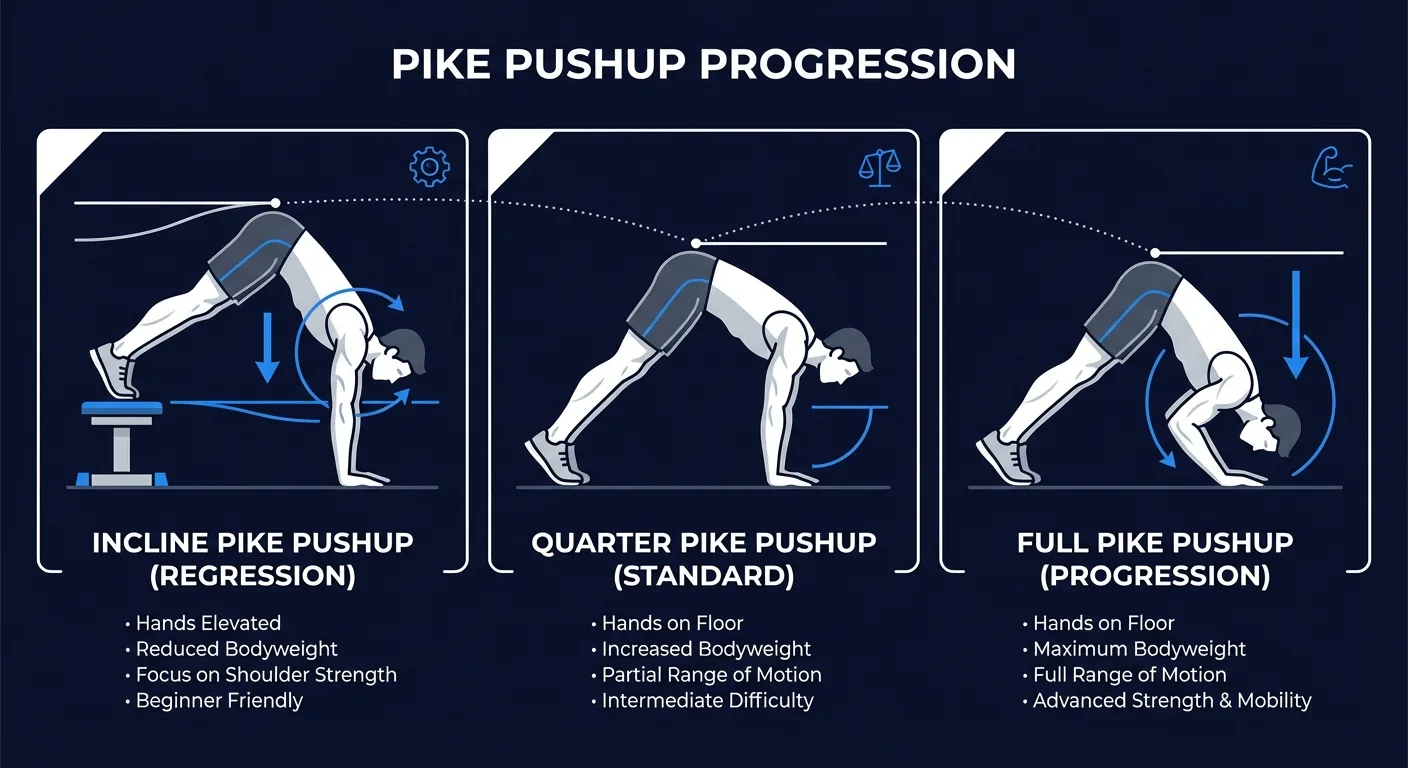 PIKE PUSHUP PROGRESSION

INCLINE PIKE PUSHUP (REGRESSION)

• Hands Elevated
• Reduced Bodyweight
• Focus on Shoulder Strength
• Beginner Friendly

QUARTER PIKE PUSHUP (STANDARD)

• Hands on Floor
• Increased Bodyweight
• Partial Range of Motion
• Intermediate Difficulty

FULL PIKE PUSHUP (PROGRESSION)

• Hands on Floor
• Maximum Bodyweight
• Full Range of Motion
• Advanced Strength & Mobility