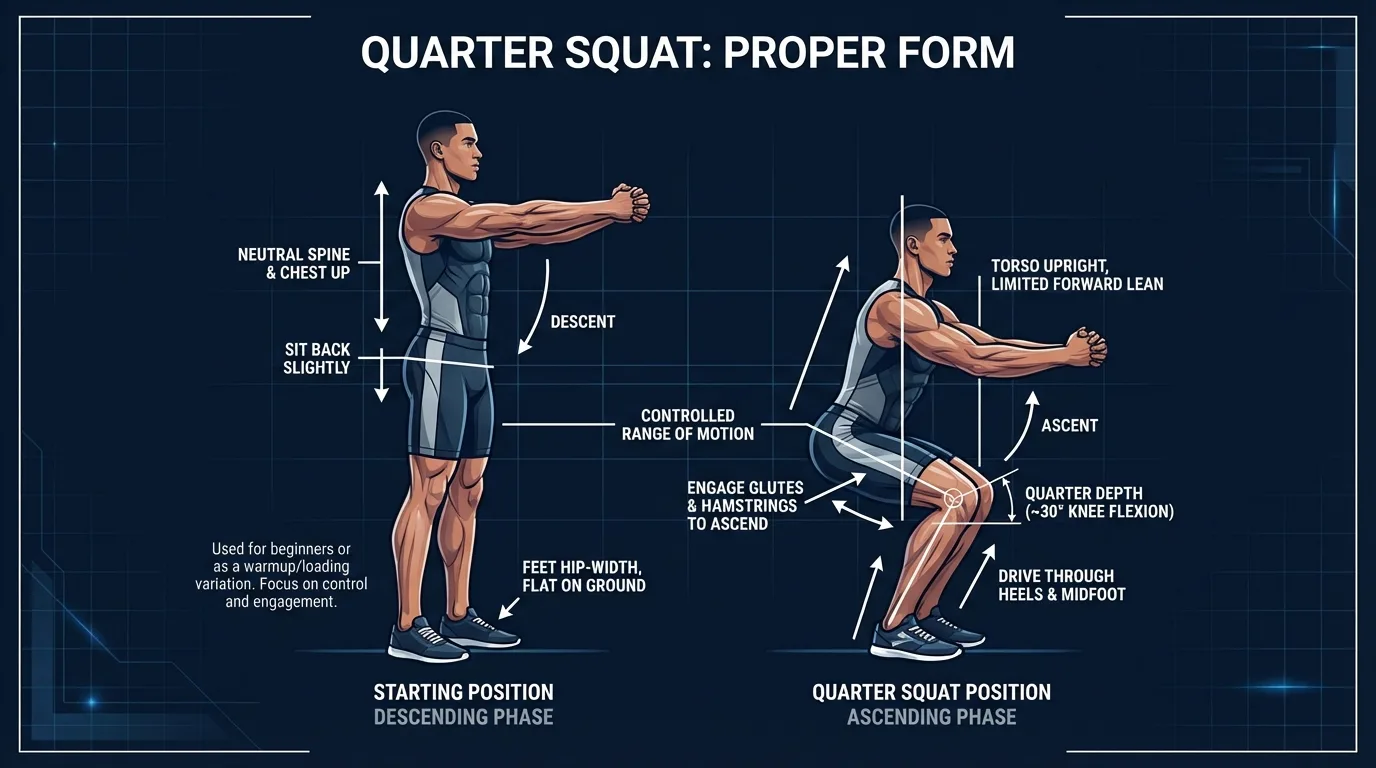 QUARTER SQUAT: PROPER FORM

NEUTRAL SPINE & CHEST UP

SIT BACK SLIGHTLY

DESCENT

CONTROLLED RANGE OF MOTION

Used for beginners or as a warmup/loading variation. Focus on control and engagement.

FEET HIP-WIDTH, FLAT ON GROUND

STARTING POSITION
DESCENDING PHASE

TORSO UPRIGHT, LIMITED FORWARD LEAN

ASCENT

ENGAGE GLUTES & HAMSTRINGS TO ASCEND

QUARTER DEPTH (~30° KNEE FLEXION)

DRIVE THROUGH HEELS & MIDFOOT

QUARTER SQUAT POSITION
ASCENDING PHASE