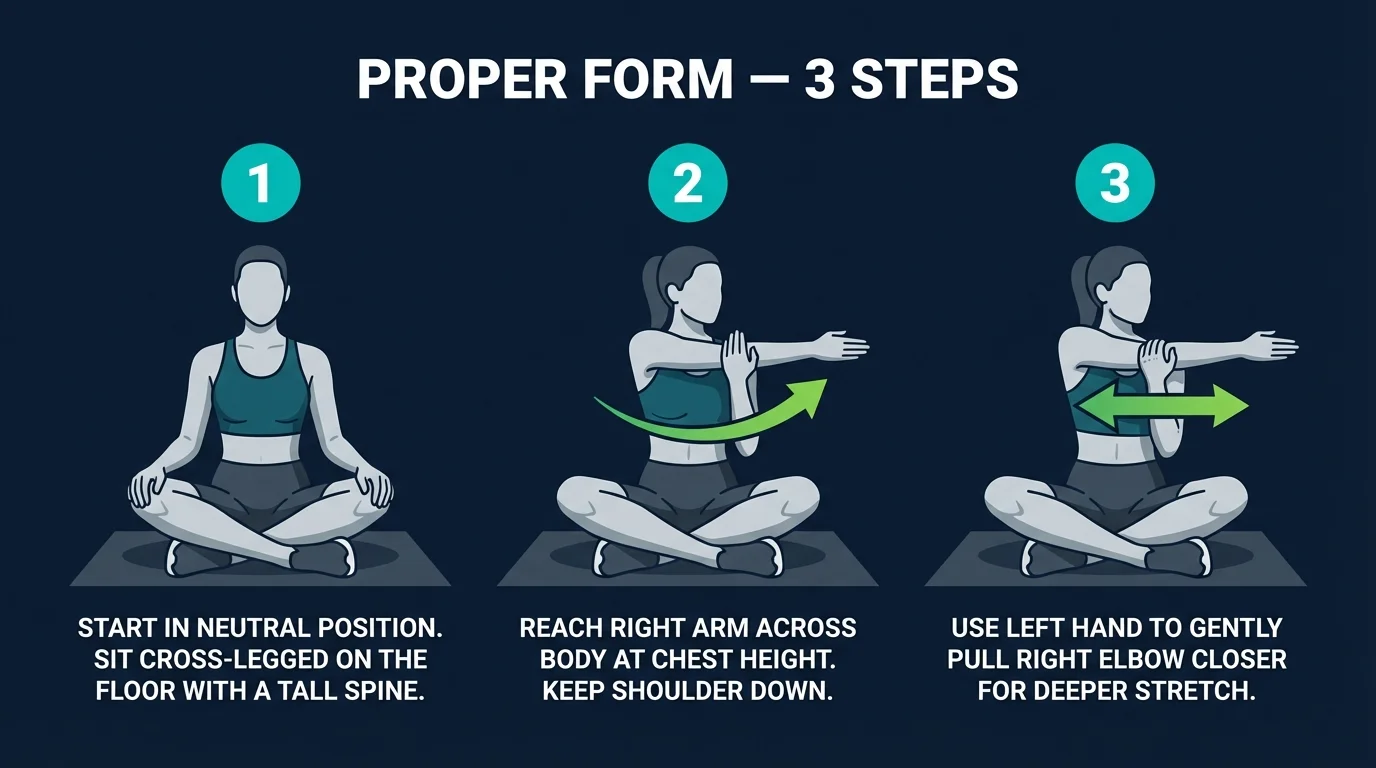 PROPER FORM — 3 STEPS

1

START IN NEUTRAL POSITION. SIT CROSS-LEGGED ON THE FLOOR WITH A TALL SPINE.

2

REACH RIGHT ARM ACROSS BODY AT CHEST HEIGHT. KEEP SHOULDER DOWN.

3

USE LEFT HAND TO GENTLY PULL RIGHT ELBOW CLOSER FOR DEEPER STRETCH.