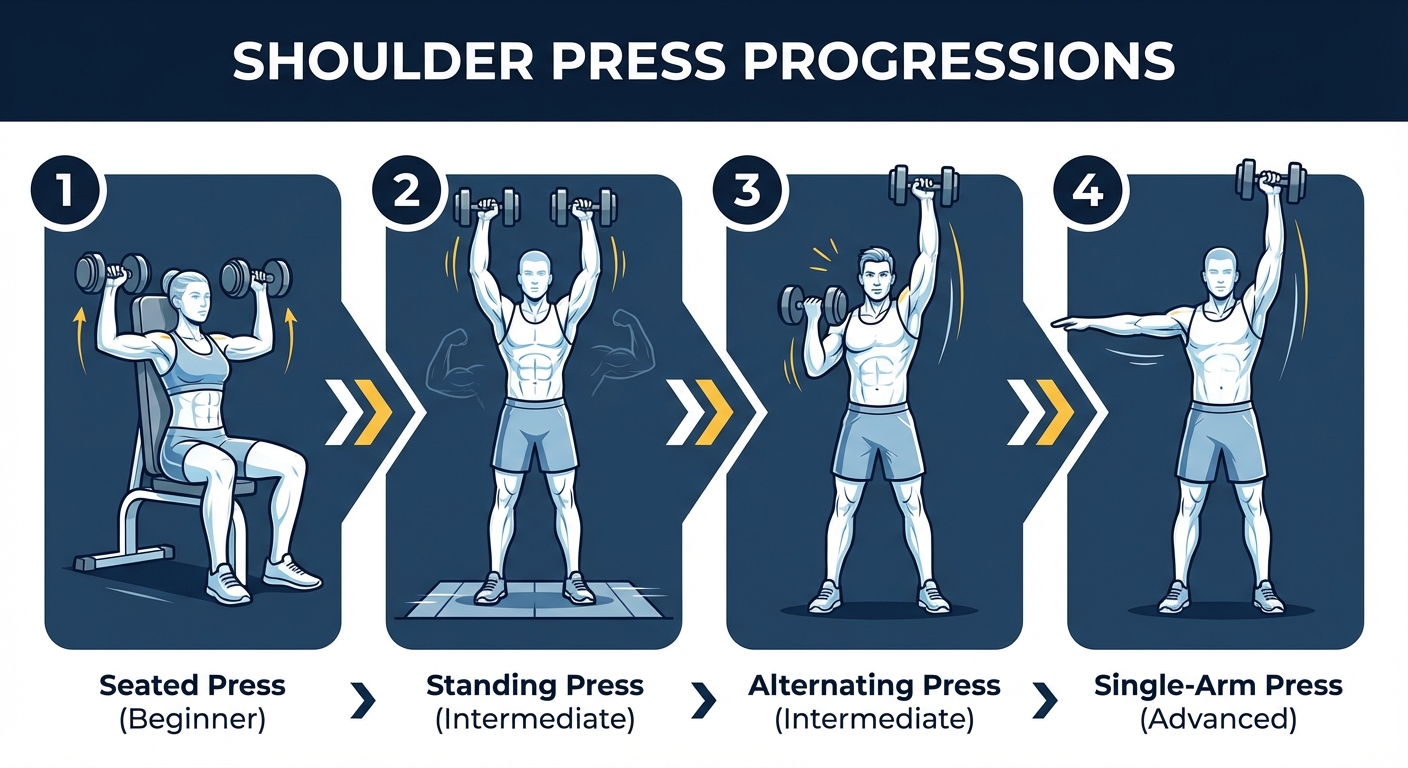 SHOULDER PRESS PROGRESSIONS

1

2

3

4

Seated Press
(Beginner)

Standing Press
(Intermediate)

Alternating Press
(Intermediate)

Single-Arm Press
(Advanced)