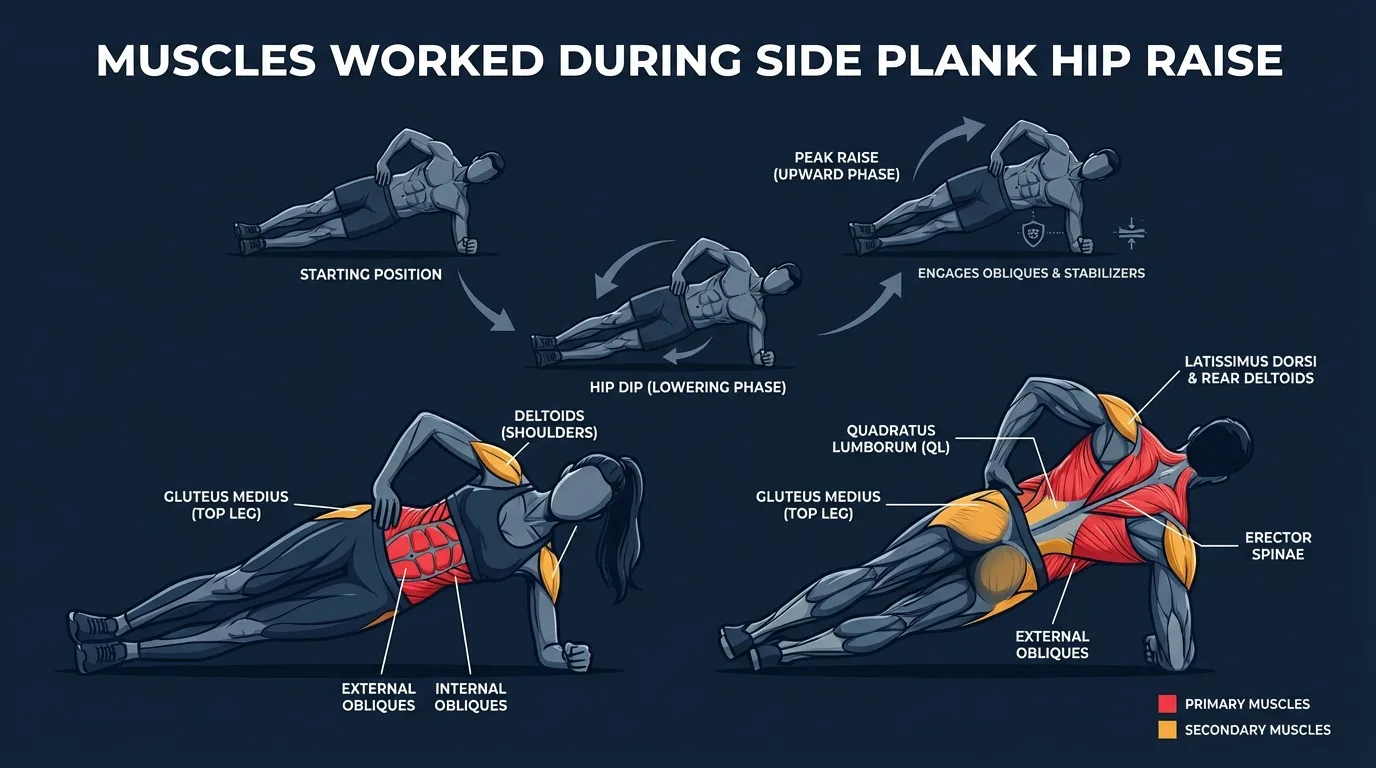 MUSCLES WORKED DURING SIDE PLANK HIP RAISE

STARTING POSITION

HIP DIP (LOWERING PHASE)

PEAK RAISE (UPWARD PHASE)

ENGAGES OBLIQUES & STABILIZERS

DELTOIDS (SHOULDERS)

GLUTEUS MEDIUS (TOP LEG)

EXTERNAL OBLIQUES

INTERNAL OBLIQUES

LATISSIMUS DORSI & REAR DELTOIDS

QUADRATUS LUMBORUM (QL)

GLUTEUS MEDIUS (TOP LEG)

ERECTOR SPINAE

EXTERNAL OBLIQUES

PRIMARY MUSCLES

SECONDARY MUSCLES