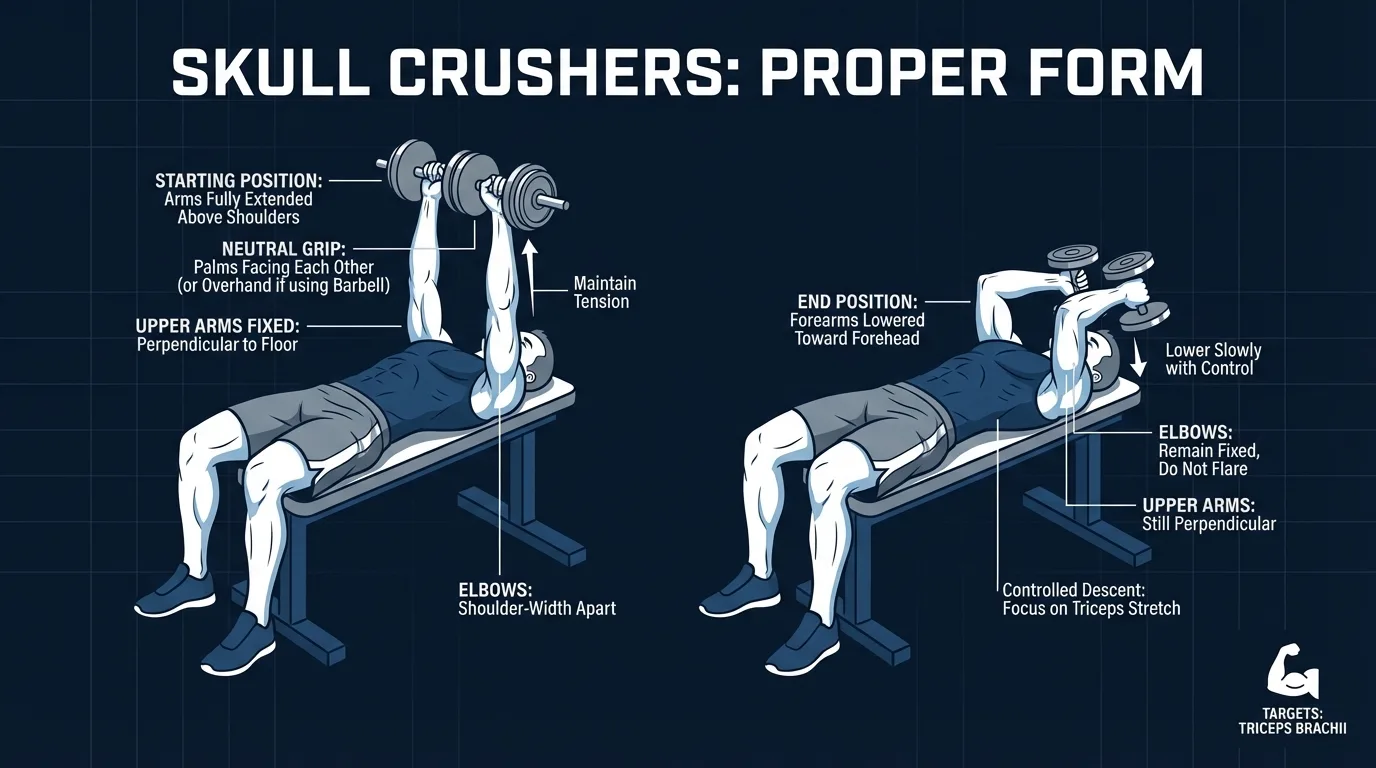 SKULL CRUSHERS: PROPER FORM

STARTING POSITION: Arms Fully Extended Above Shoulders

NEUTRAL GRIP: Palms Facing Each Other (or Overhand if using Barbell)

UPPER ARMS FIXED: Perpendicular to Floor

Maintain Tension

ELBOWS: Shoulder-Width Apart

END POSITION: Forearms Lowered Toward Forehead

Lower Slowly with Control

ELBOWS: Remain Fixed, Do Not Flare

UPPER ARMS: Still Perpendicular

Controlled Descent: Focus on Triceps Stretch

TARGETS: TRICEPS BRACHII