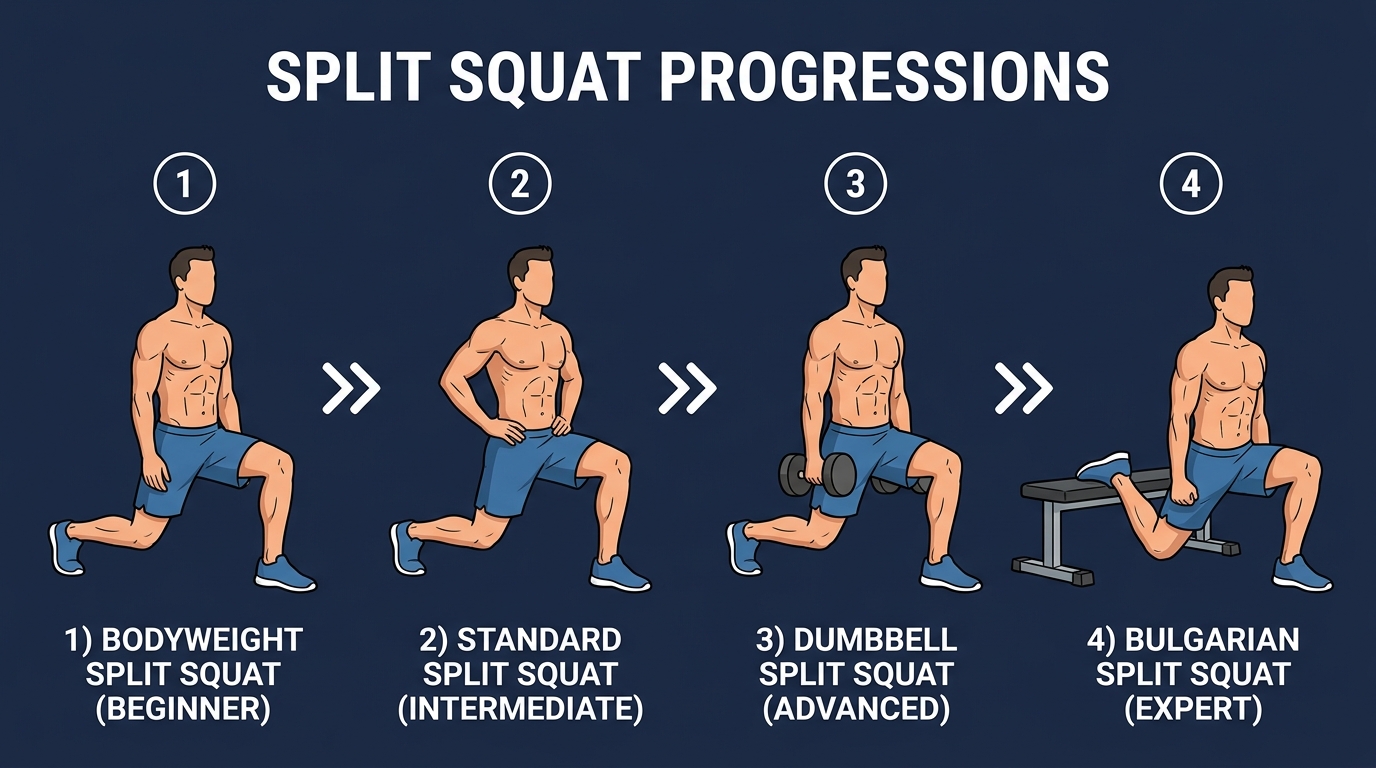 SPLIT SQUAT PROGRESSIONS

1

2

3

4

1) BODYWEIGHT SPLIT SQUAT (BEGINNER)

2) STANDARD SPLIT SQUAT (INTERMEDIATE)

3) DUMBBELL SPLIT SQUAT (ADVANCED)

4) BULGARIAN SPLIT SQUAT (EXPERT)