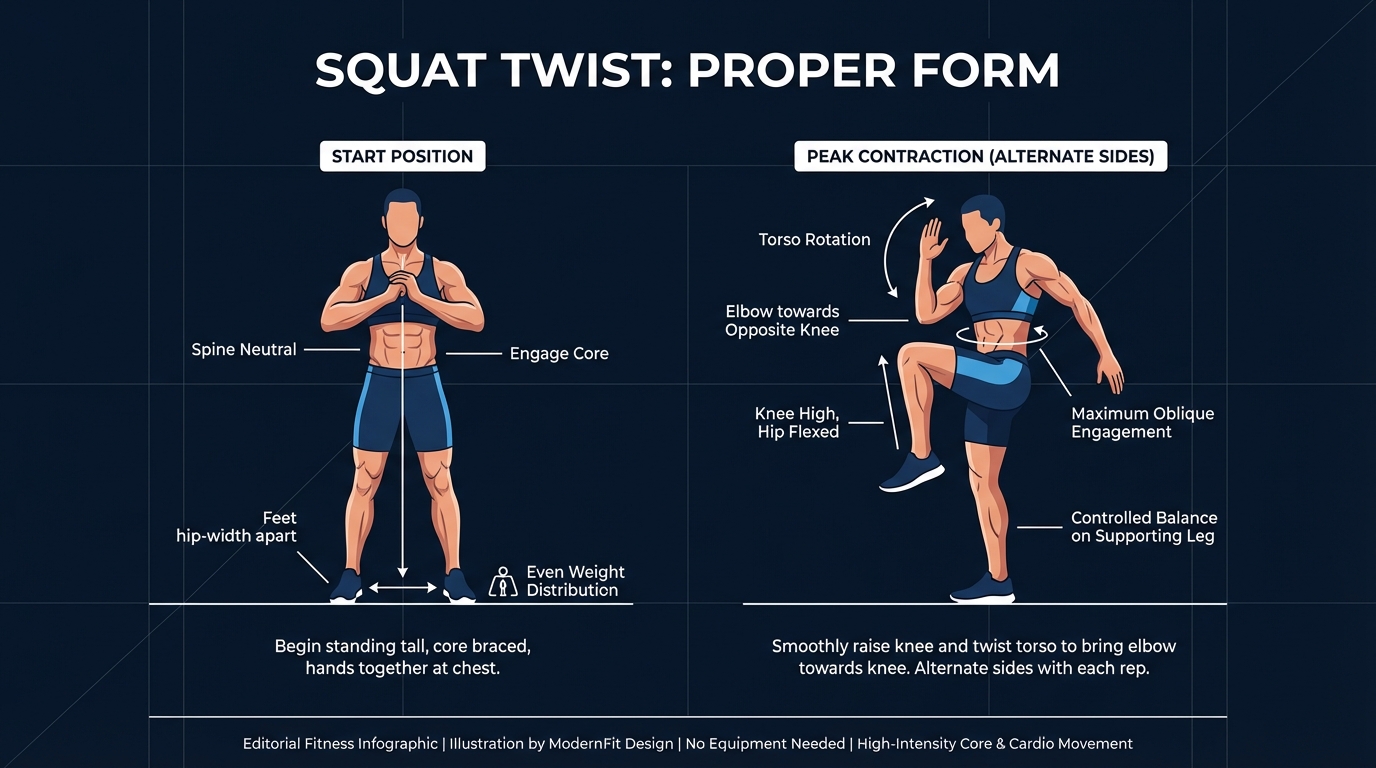 SQUAT TWIST: PROPER FORM

START POSITION

Spine Neutral

Engage Core

Feet
hip-width apart

Even Weight
Distribution

Begin standing tall, core braced, hands together at chest.

PEAK CONTRACTION (ALTERNATE SIDES)

Torso Rotation

Elbow towards
Opposite Knee

Knee High,
Hip Flexed

Maximum Oblique
Engagement

Controlled Balance
on Supporting Leg

Smoothly raise knee and twist torso to bring elbow towards knee. Alternate sides with each rep.

Editorial Fitness Infographic | Illustration by ModernFit Design | No Equipment Needed | High-Intensity Core & Cardio Movement