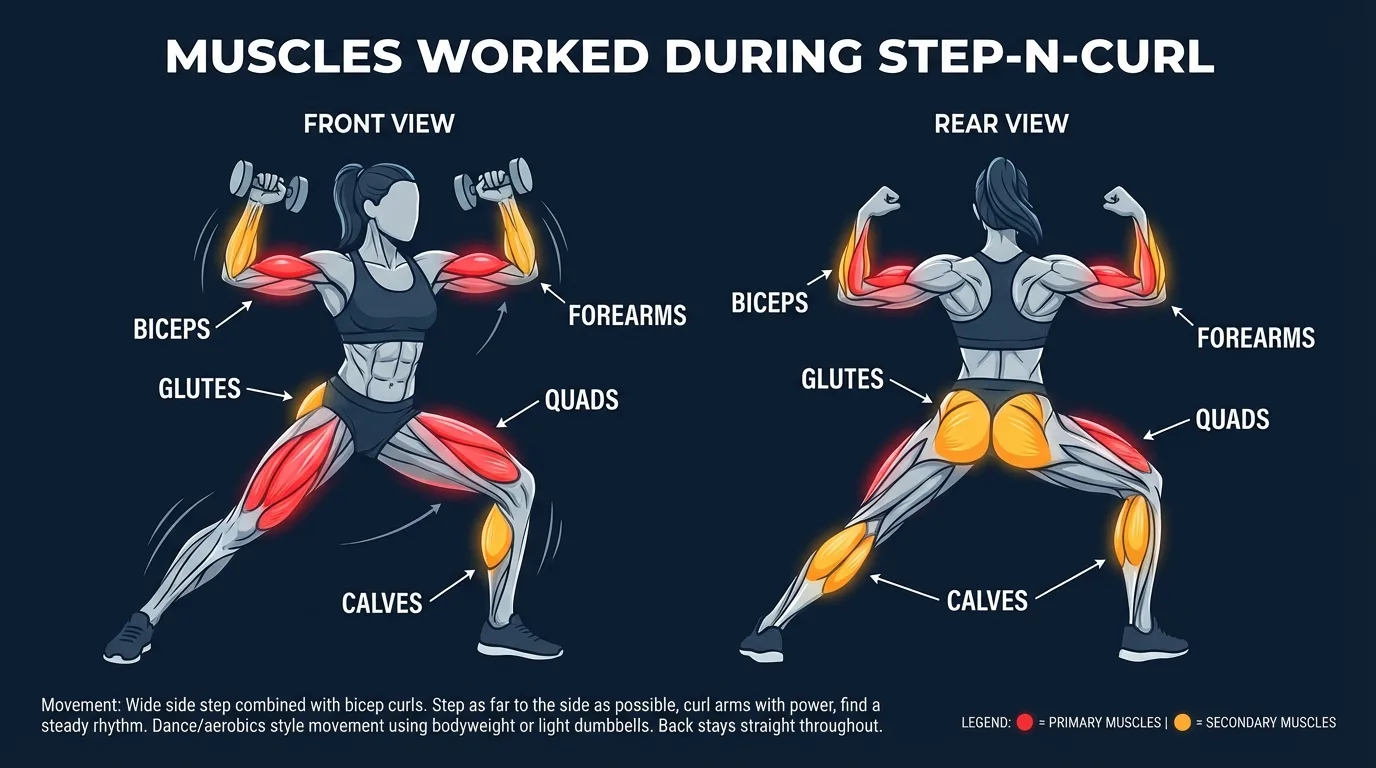 MUSCLES WORKED DURING STEP-N-CURL

FRONT VIEW

BICEPS
FOREARMS
GLUTES
QUADS
CALVES

REAR VIEW

BICEPS
FOREARMS
GLUTES
QUADS
CALVES

Movement: Wide side step combined with bicep curls. Step as far to the side as possible, curl arms with power, find a steady rhythm. Dance/aerobics style movement using bodyweight or light dumbbells. Back stays straight throughout.

LEGEND: = PRIMARY MUSCLES | = SECONDARY MUSCLES