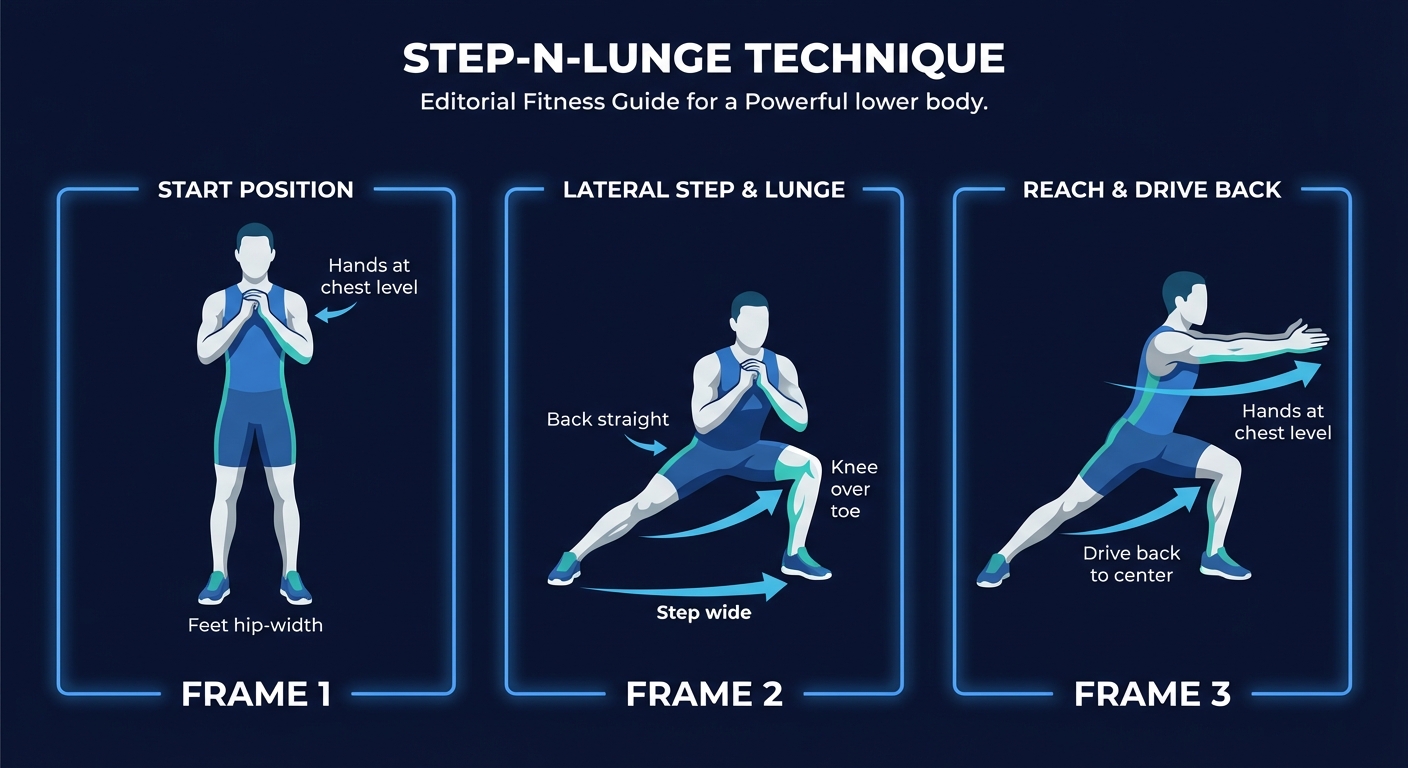 STEP-N-LUNGE TECHNIQUE
Editorial Fitness Guide for a Powerful lower body.

START POSITION
Hands at chest level
Feet hip-width
FRAME 1

LATERAL STEP & LUNGE
Back straight
Knee over toe
Step wide
FRAME 2

REACH & DRIVE BACK
Hands at chest level
Drive back to center
FRAME 3