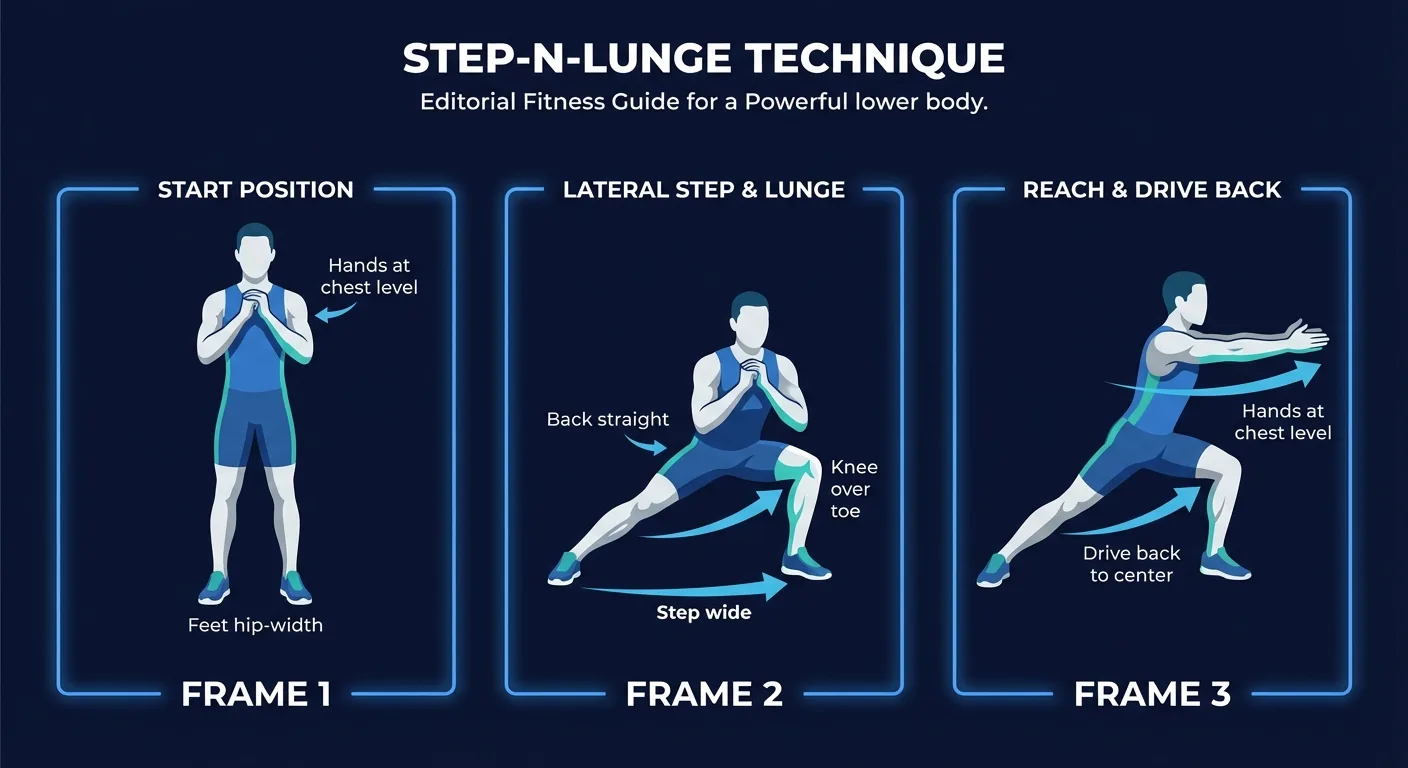 STEP-N-LUNGE TECHNIQUE
Editorial Fitness Guide for a Powerful lower body.

START POSITION
Hands at chest level
Feet hip-width
FRAME 1

LATERAL STEP & LUNGE
Back straight
Knee over toe
Step wide
FRAME 2

REACH & DRIVE BACK
Hands at chest level
Drive back to center
FRAME 3