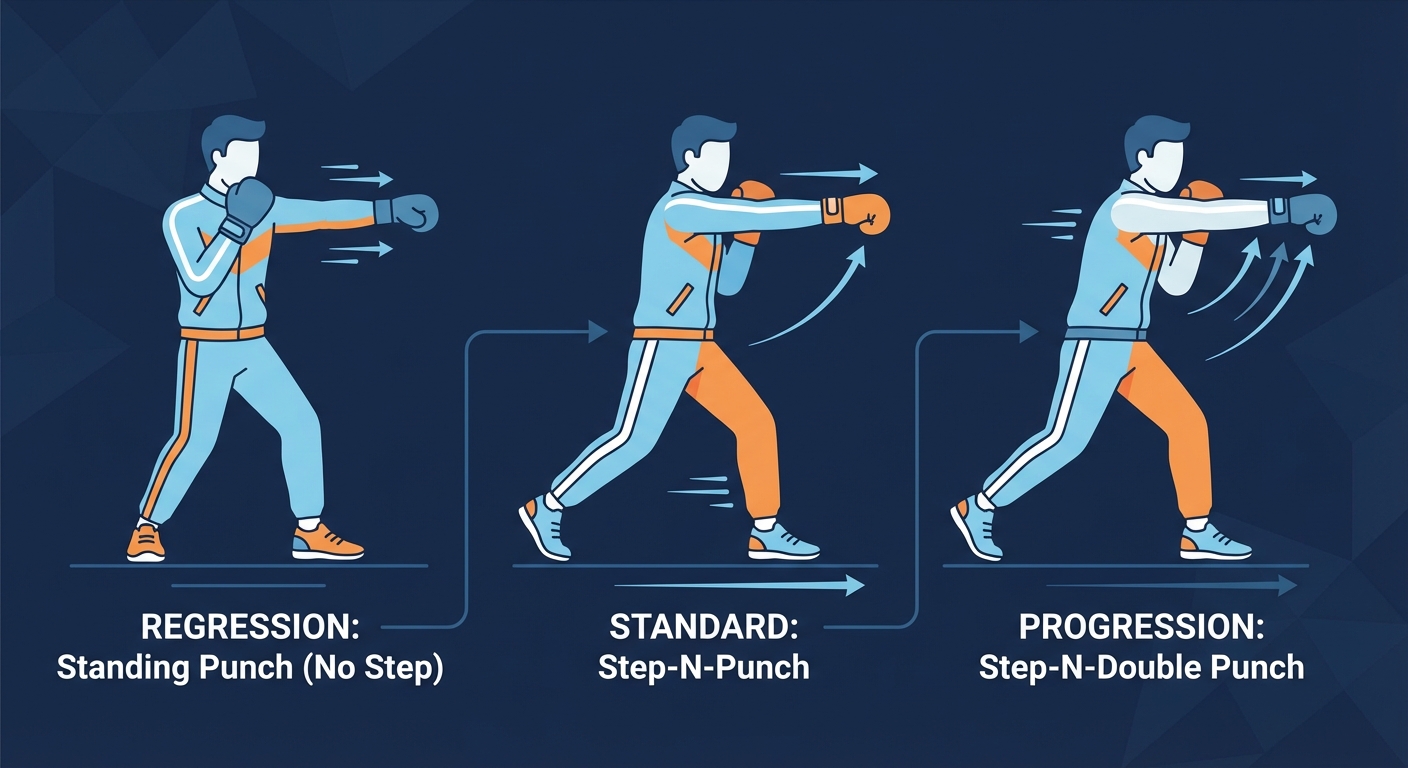 REGRESSION:
Standing Punch (No Step)

STANDARD:
Step-N-Punch

PROGRESSION:
Step-N-Double Punch