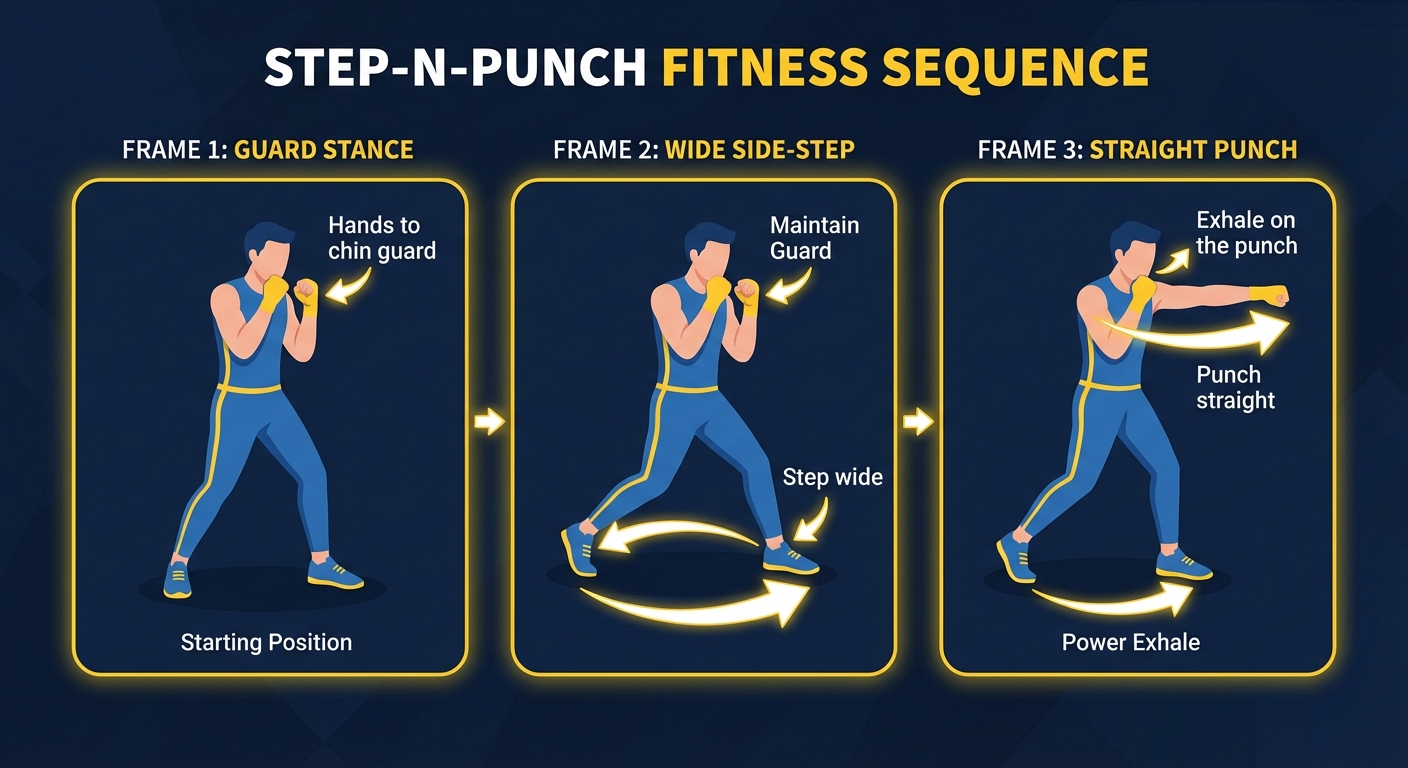 STEP-N-PUNCH FITNESS SEQUENCE

FRAME 1: GUARD STANCE

Hands to chin guard

Starting Position

FRAME 2: WIDE SIDE-STEP

Maintain Guard

Step wide

FRAME 3: STRAIGHT PUNCH

Exhale on the punch

Punch straight

Power Exhale