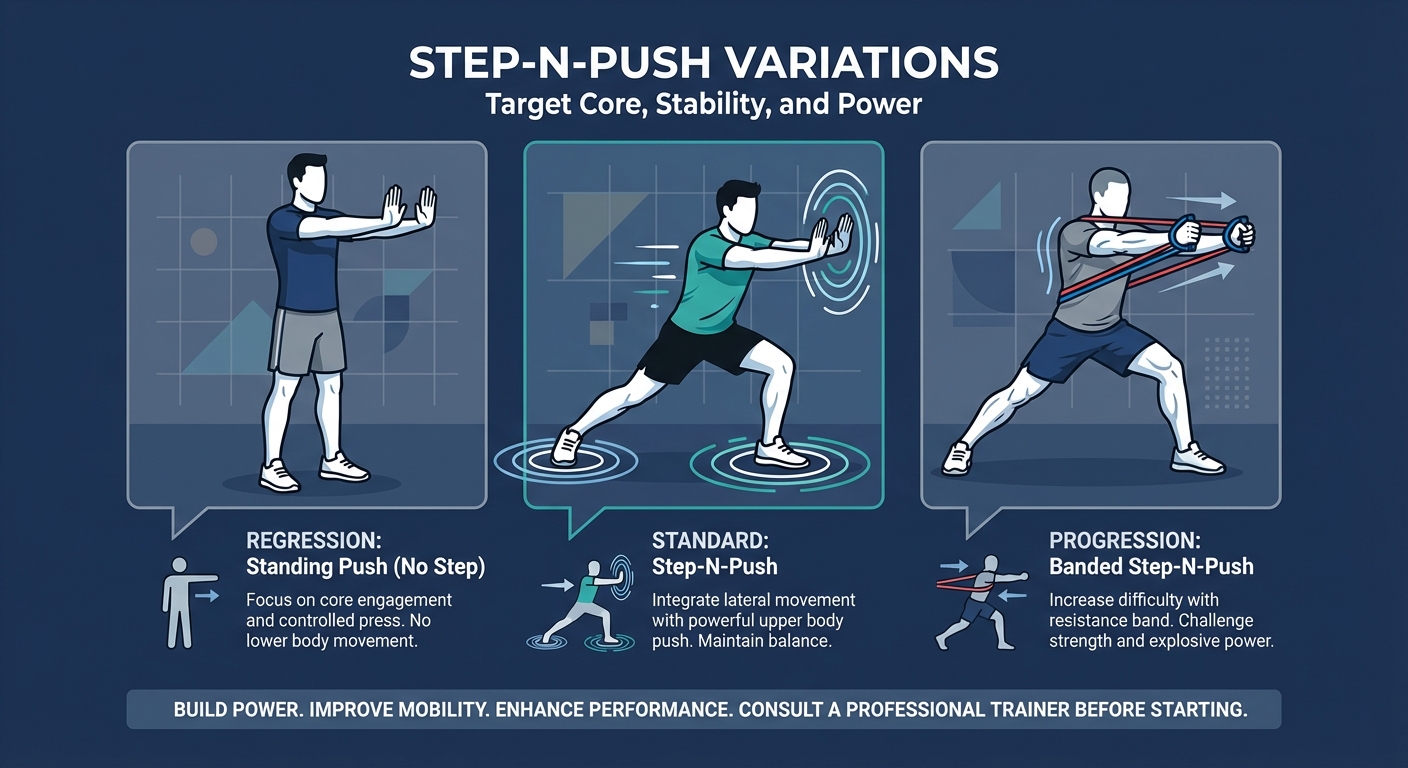 STEP-N-PUSH VARIATIONS
Target Core, Stability, and Power

REGRESSION:
Standing Push (No Step)
Focus on core engagement and controlled press. No lower body movement.

STANDARD:
Step-N-Push
Integrate lateral movement with powerful upper body push. Maintain balance.

PROGRESSION:
Banded Step-N-Push
Increase difficulty with resistance band. Challenge strength and explosive power.

BUILD POWER. IMPROVE MOBILITY. ENHANCE PERFORMANCE. CONSULT A PROFESSIONAL TRAINER BEFORE STARTING.