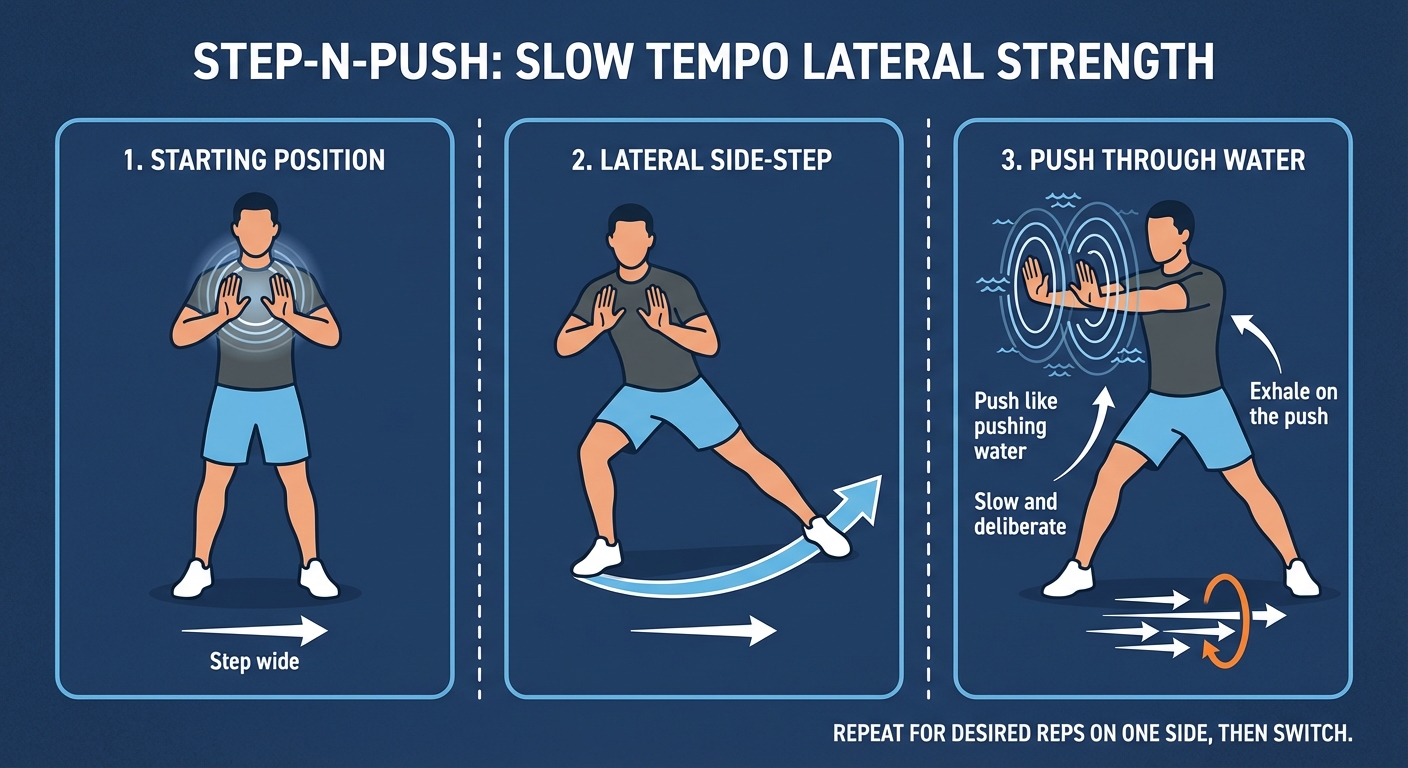 STEP-N-PUSH: SLOW TEMPO LATERAL STRENGTH

1. STARTING POSITION

Step wide

2. LATERAL SIDE-STEP

3. PUSH THROUGH WATER

Push like pushing water

Slow and deliberate

Exhale on the push

REPEAT FOR DESIRED REPS ON ONE SIDE, THEN SWITCH.