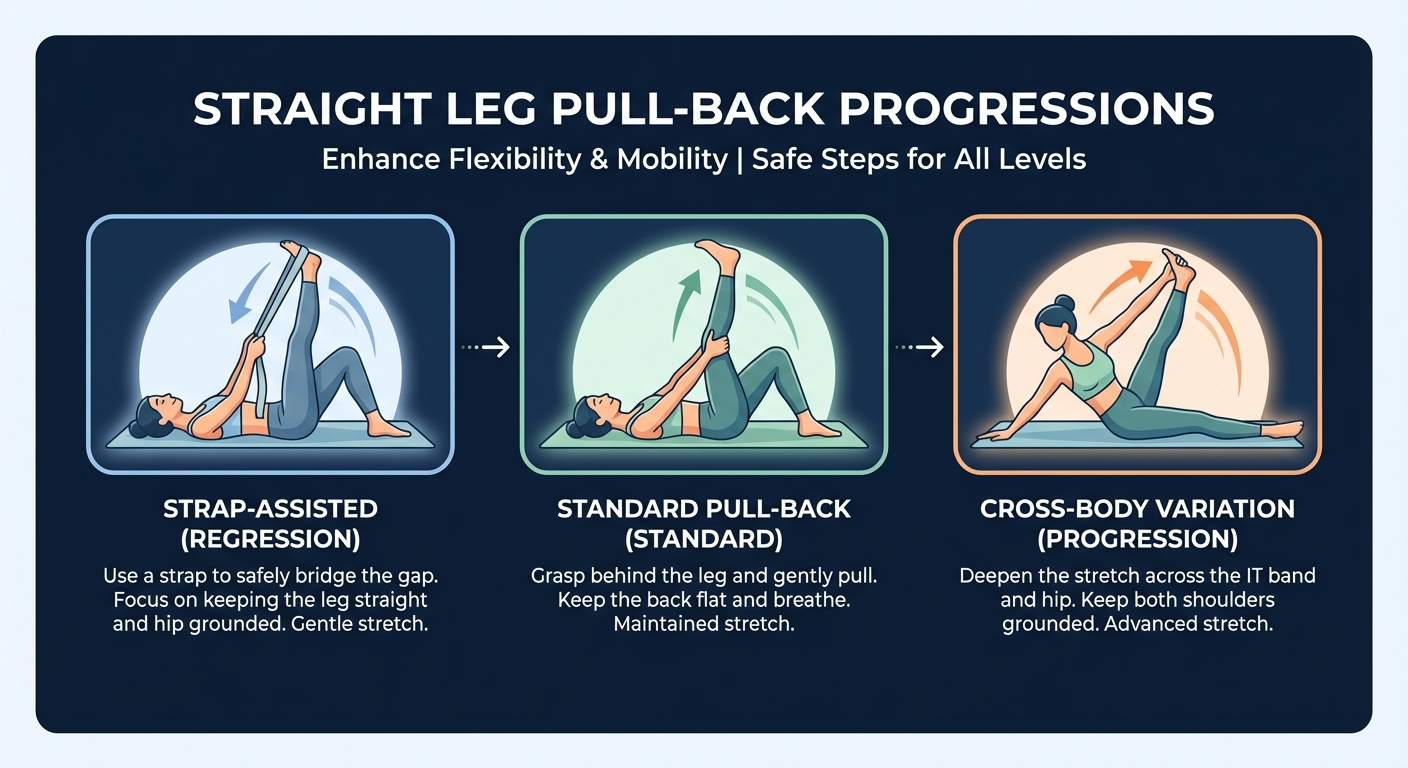 STRAIGHT LEG PULL-BACK PROGRESSIONS

Enhance Flexibility & Mobility | Safe Steps for All Levels

STRAP-ASSISTED (REGRESSION)

Use a strap to safely bridge the gap. Focus on keeping the leg straight and hip grounded. Gentle stretch.

STANDARD PULL-BACK (STANDARD)

Grasp behind the leg and gently pull. Keep the back flat and breathe. Maintained stretch.

CROSS-BODY VARIATION (PROGRESSION)

Deepen the stretch across the IT band and hip. Keep both shoulders grounded. Advanced stretch.