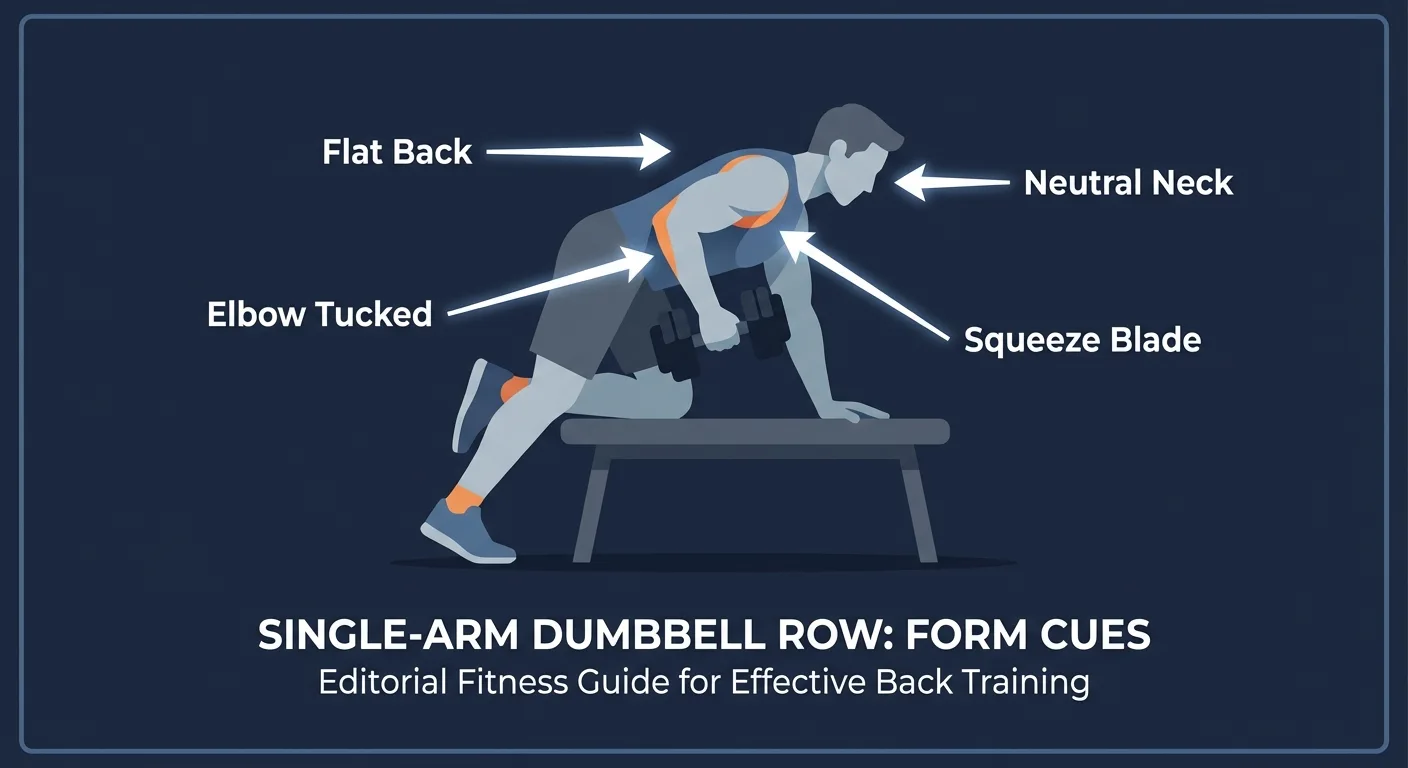 Flat Back

Neutral Neck

Elbow Tucked

Squeeze Blade

SINGLE-ARM DUMBBELL ROW: FORM CUES
Editorial Fitness Guide for Effective Back Training