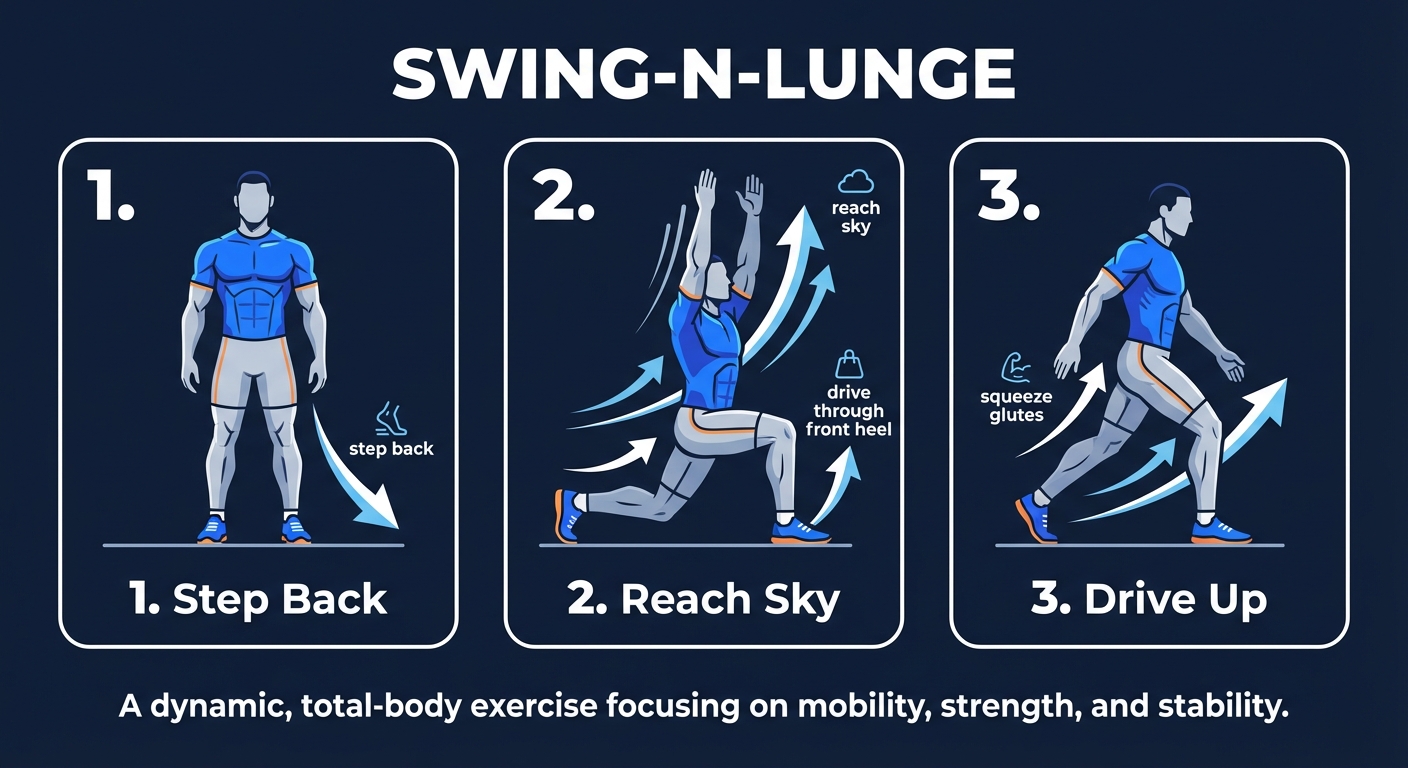 SWING-N-LUNGE

1.

step back

1. Step Back

2.

reach sky

drive through front heel

2. Reach Sky

3.

squeeze glutes

3. Drive Up

A dynamic, total-body exercise focusing on mobility, strength, and stability.