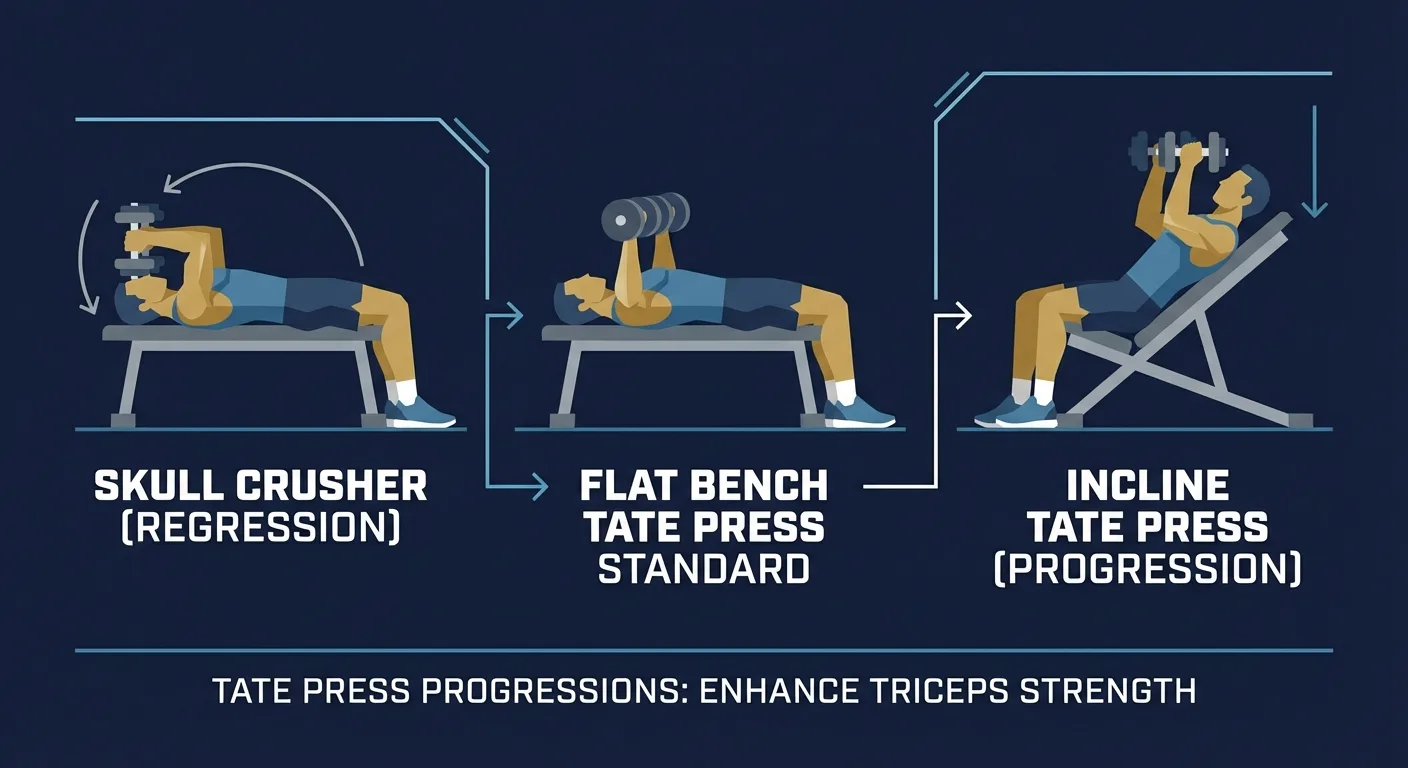 SKULL CRUSHER
(REGRESSION)

FLAT BENCH
TATE PRESS
STANDARD

INCLINE
TATE PRESS
(PROGRESSION)

TATE PRESS PROGRESSIONS: ENHANCE TRICEPS STRENGTH