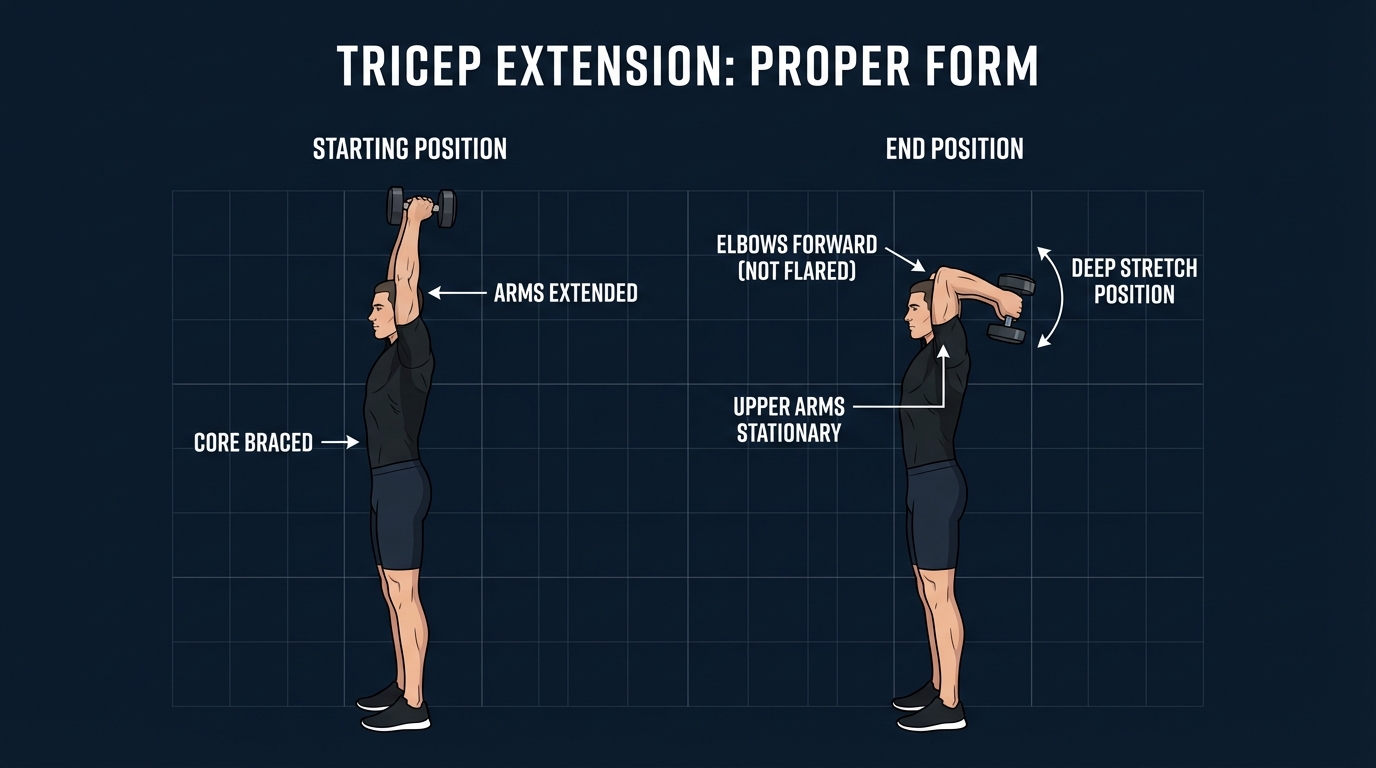 TRICEP EXTENSION: PROPER FORM

STARTING POSITION

ARMS EXTENDED

CORE BRACED

END POSITION

ELBOWS FORWARD (NOT FLARED)

DEEP STRETCH POSITION

UPPER ARMS STATIONARY