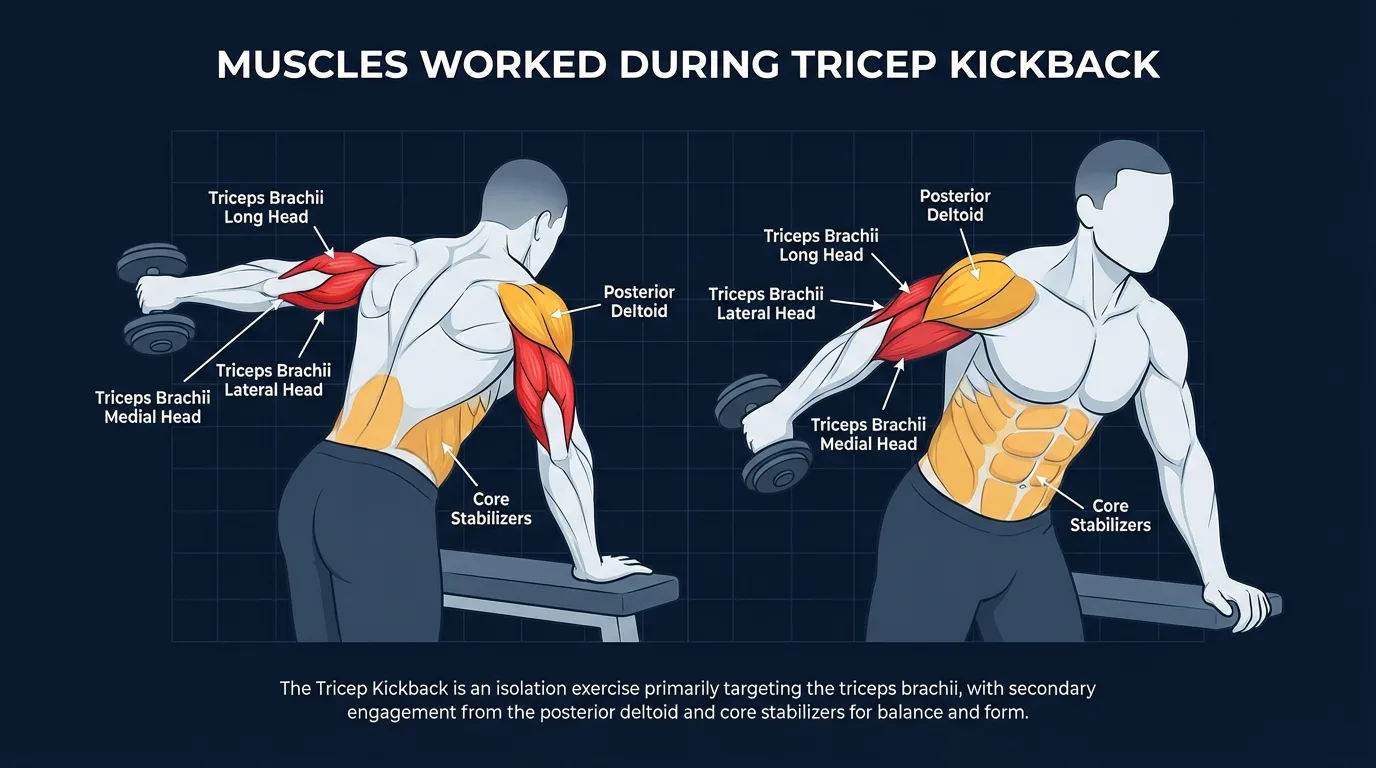 MUSCLES WORKED DURING TRICEP KICKBACK

Triceps Brachii Long Head

Posterior Deltoid

Triceps Brachii Lateral Head

Triceps Brachii Medial Head

Core Stabilizers

Posterior Deltoid

Triceps Brachii Long Head

Triceps Brachii Lateral Head

Triceps Brachii Medial Head

Core Stabilizers

The Tricep Kickback is an isolation exercise primarily targeting the triceps brachii, with secondary engagement from the posterior deltoid and core stabilizers for balance and form.