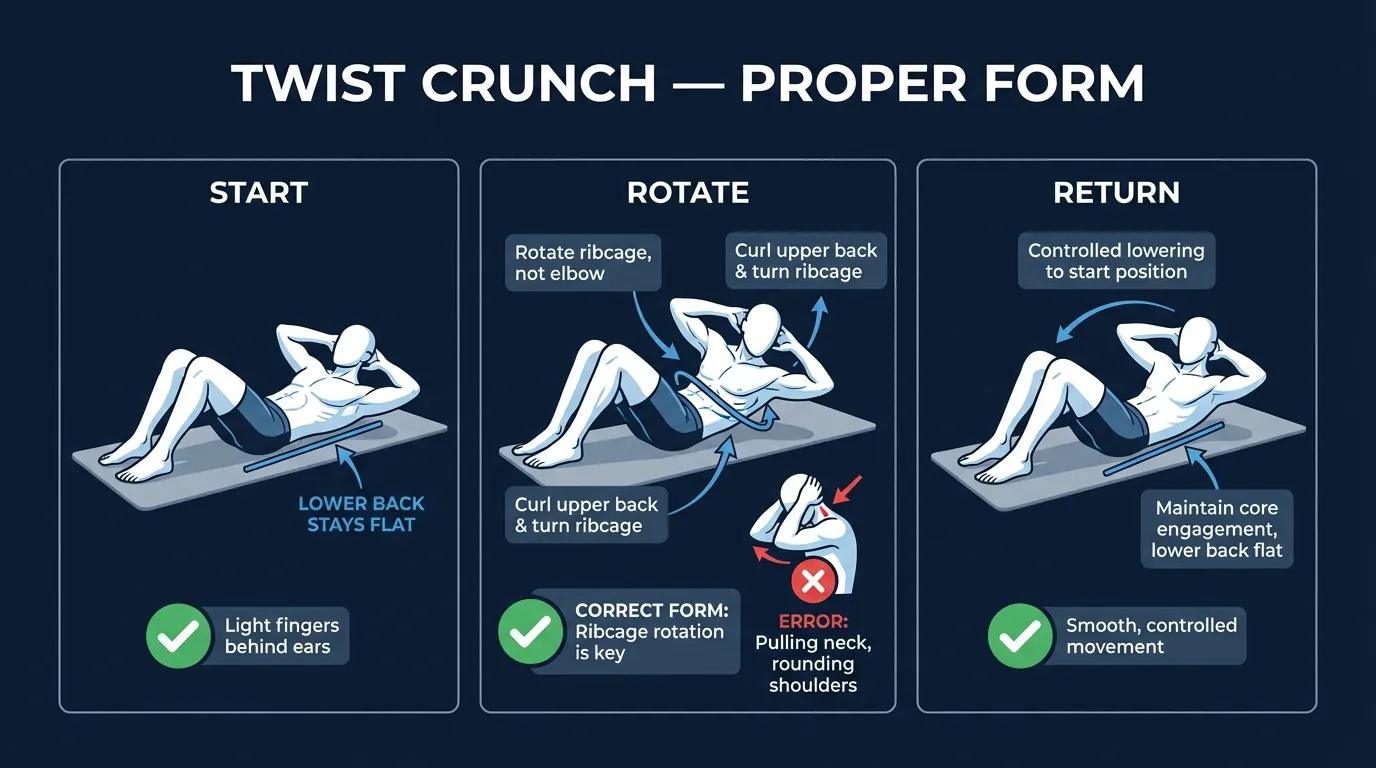 TWIST CRUNCH — PROPER FORM

START

LOWER BACK STAYS FLAT

Light fingers behind ears

ROTATE

Rotate ribcage, not elbow

Curl upper back & turn ribcage

Curl upper back & turn ribcage

CORRECT FORM: Ribcage rotation is key

ERROR: Pulling neck, rounding shoulders

RETURN

Controlled lowering to start position

Maintain core engagement, lower back flat

Smooth, controlled movement