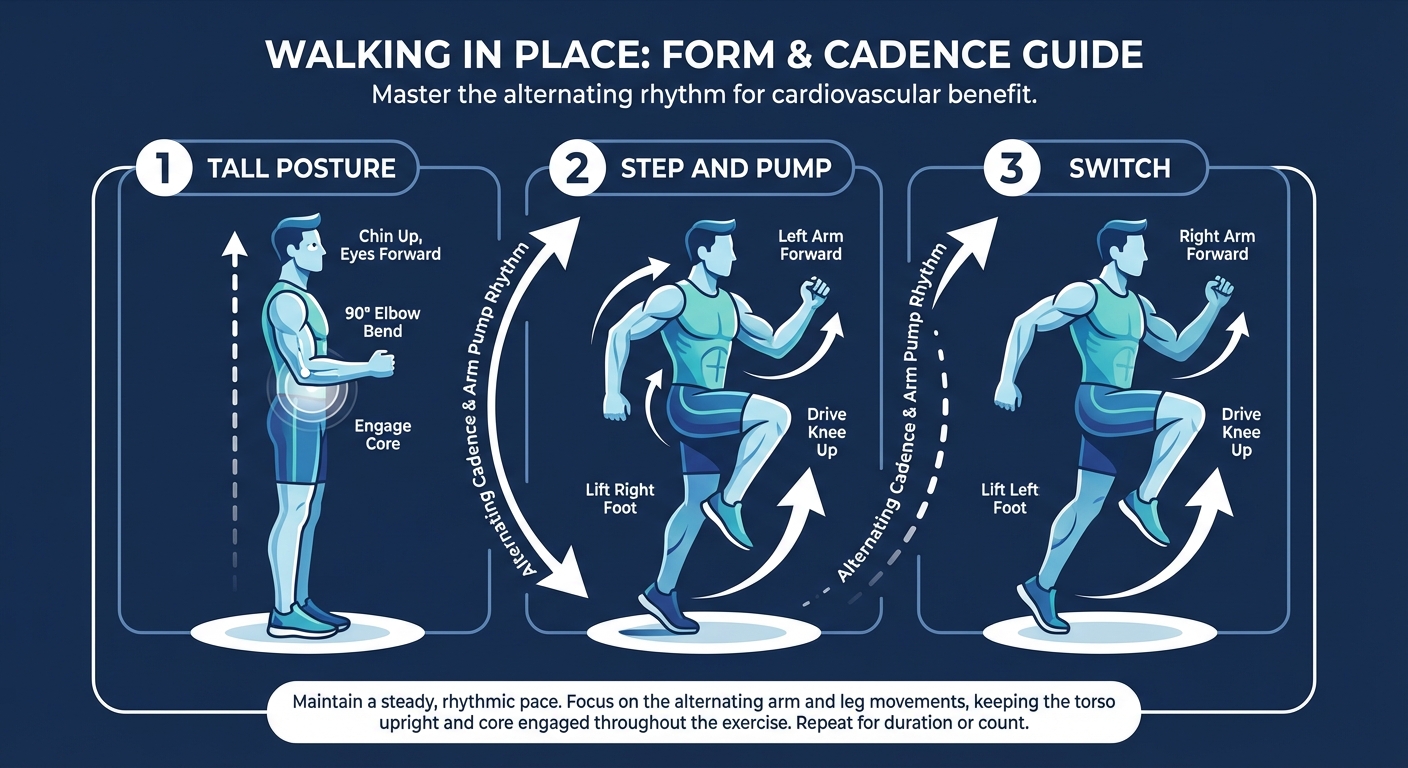 WALKING IN PLACE: FORM & CADENCE GUIDE
Master the alternating rhythm for cardiovascular benefit.

1 TALL POSTURE

Chin Up, Eyes Forward

90° Elbow Bend

Engage Core

Alternating Cadence & Arm Pump Rhythm

2 STEP AND PUMP

Left Arm Forward

Drive Knee Up

Lift Right Foot

Alternating Cadence & Arm Pump Rhythm

3 SWITCH

Right Arm Forward

Drive Knee Up

Lift Left Foot

Maintain a steady, rhythmic pace. Focus on the alternating arm and leg movements, keeping the torso upright and core engaged throughout the exercise. Repeat for duration or count.