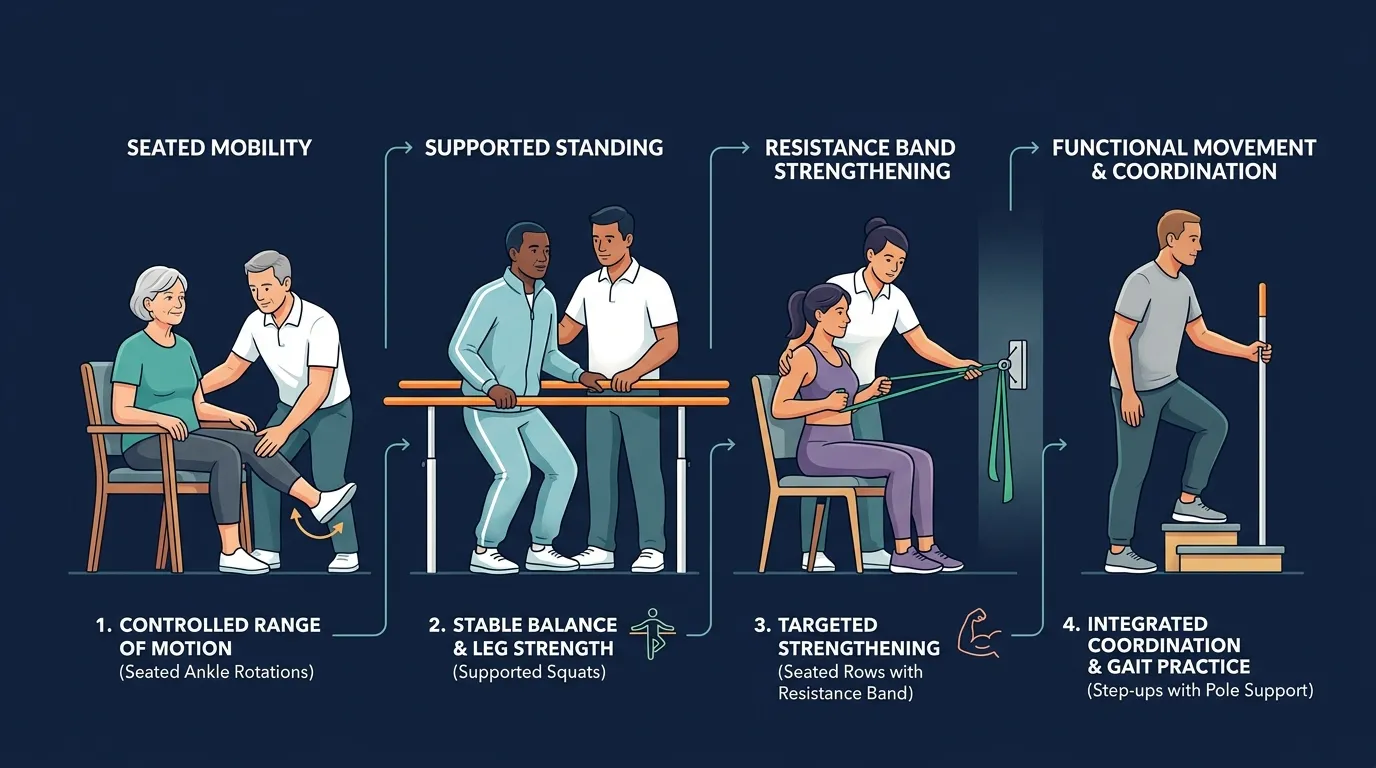 SEATED MOBILITY

SUPPORTED STANDING

RESISTANCE BAND STRENGTHENING

FUNCTIONAL MOVEMENT & COORDINATION

1. CONTROLLED RANGE OF MOTION
(Seated Ankle Rotations)

2. STABLE BALANCE & LEG STRENGTH
(Supported Squats)

3. TARGETED STRENGTHENING
(Seated Rows with Resistance Band)

4. INTEGRATED COORDINATION & GAIT PRACTICE
(Step-ups with Pole Support)